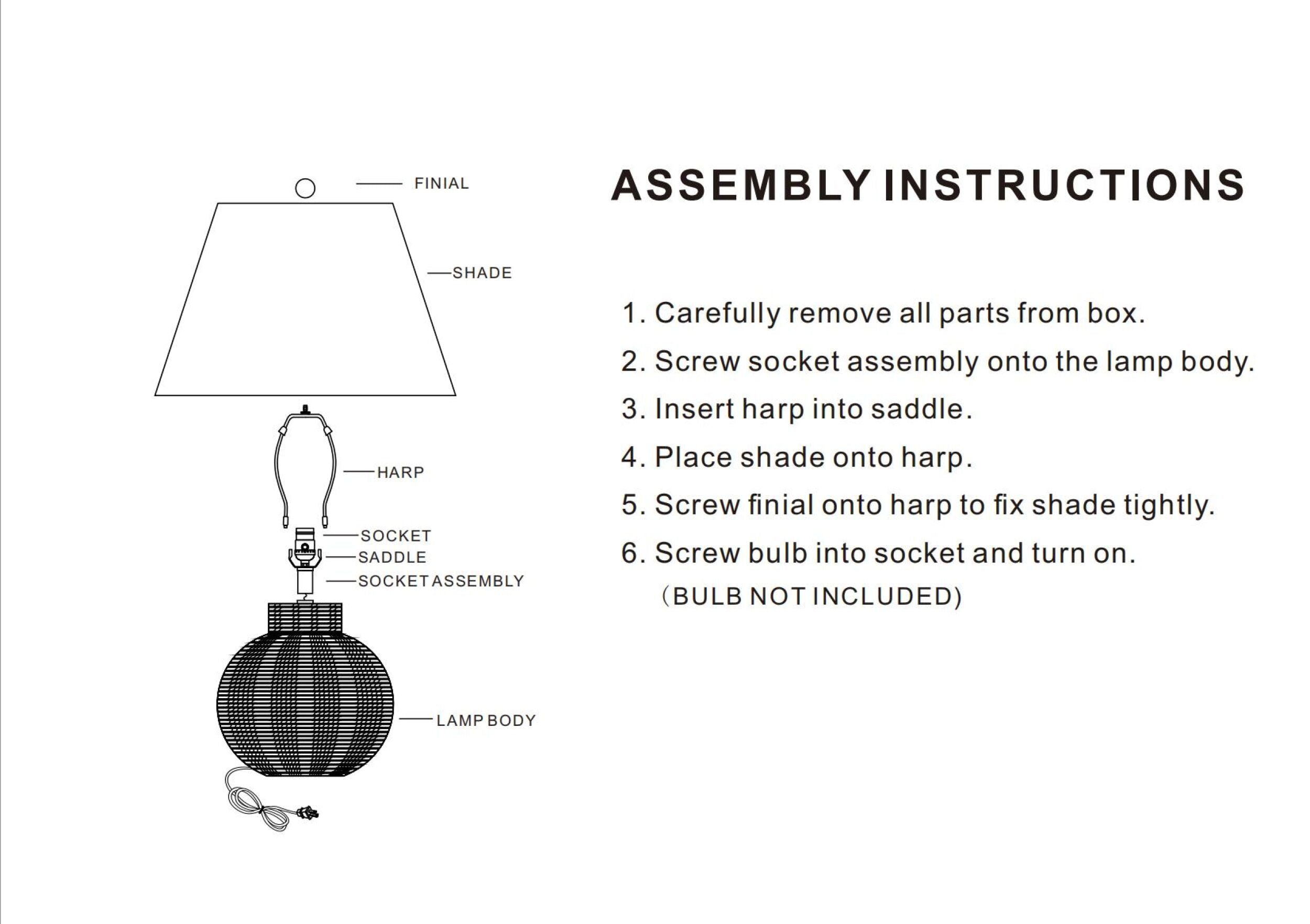 FINIAL

SHADE

HARP

SOCKET

SADDLE

SOCKET ASSEMBLY

LAMP BODY

ASSEMBLY INSTRUCTIONS

1. Carefully remove all parts from box.

2. Screw socket assembly onto the lamp body.

3. Insert harp into saddle.

4. Place shade onto harp.

5. Screw finial onto harp to fix shade tightly.

6. Screw bulb into socket and turn on.
(BULB NOT INCLUDED)