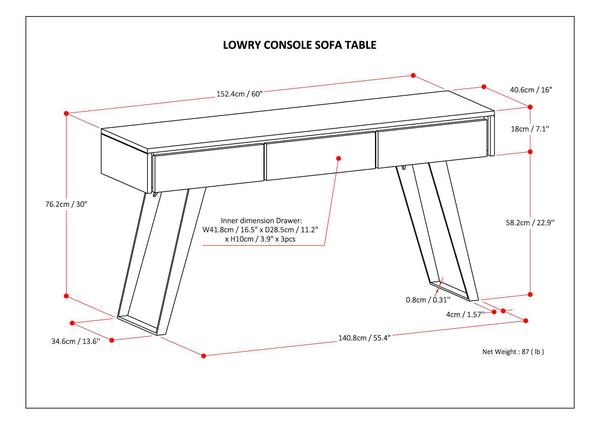 LOWRY CONSOLE SOFA TABLE

152.4cm / 60"

40.6cm / 16"

18cm / 7.1"

76.2cm / 30"

Inner dimension Drawer: W41.8cm / 16.5" x D28.5cm / 11.2" x H10cm / 3.9" x 3pcs

58.2cm / 22.9"

0.8cm / 0.31"

4cm / 1.57"

34.6cm / 13.6"

140.8cm / 55.4"

Net Weight : 87 ( lb )