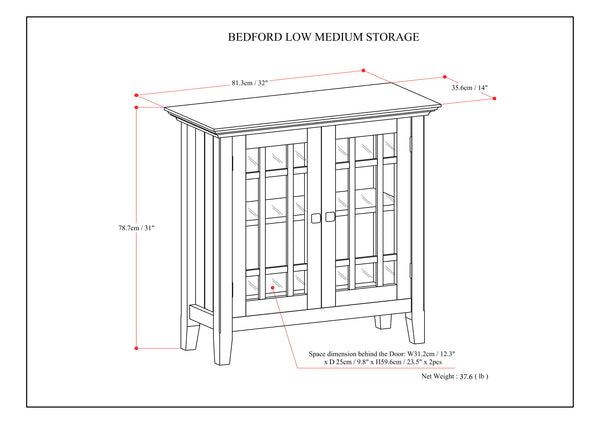 BEDFORD LOW MEDIUM STORAGE

81.3cm / 32"

35.6cm / 14"

78.7cm / 31"

Space dimension behind the Door: W31.2cm / 12.3" x D 25cm / 9.8" x H59.6cm / 23.5" x 2pcs

Net Weight : 37.6 ( lb )