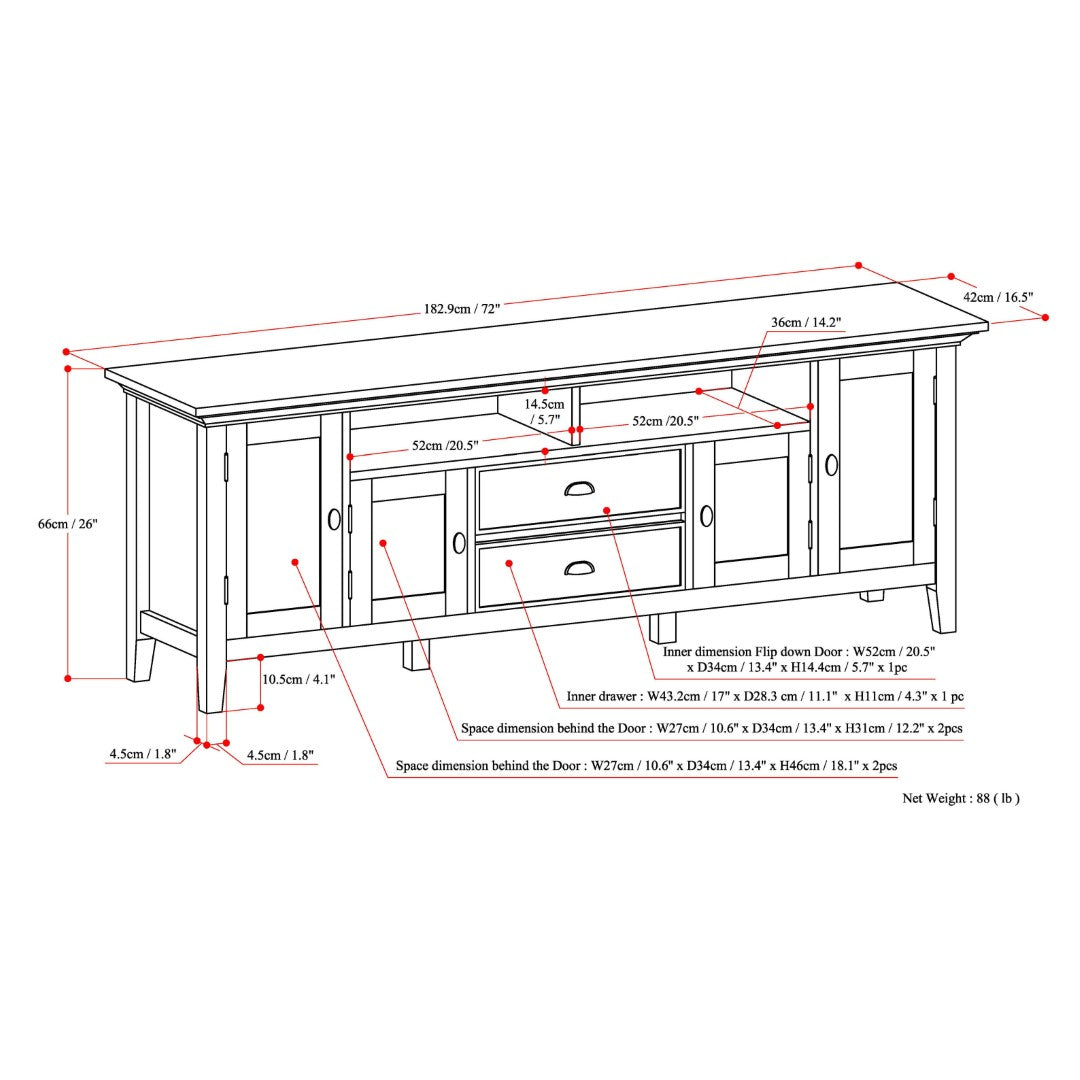 182.9cm / 72"

42cm / 16.5"

36cm / 14.2"

14.5cm / 5.7"

52cm /20.5"

52cm /20.5"

66cm / 26"

10.5cm / 4.1"

4.5cm / 1.8"

4.5cm / 1.8"

Inner dimension Flip down Door : W52cm / 20.5" x D34cm / 13.4" x H14.4cm / 5.7" x 1pc

Inner drawer : W43.2cm / 17" x D28.3 cm / 11.1" x H11cm / 4.3" x 1 pc

Space dimension behind the Door : W27cm / 10.6" x D34cm / 13.4" x H31cm / 12.2" x 2pcs

Space dimension behind the Door : W27cm / 10.6" x D34cm / 13.4" x H46cm / 18.1" x 2pcs

Net Weight : 88 ( lb )