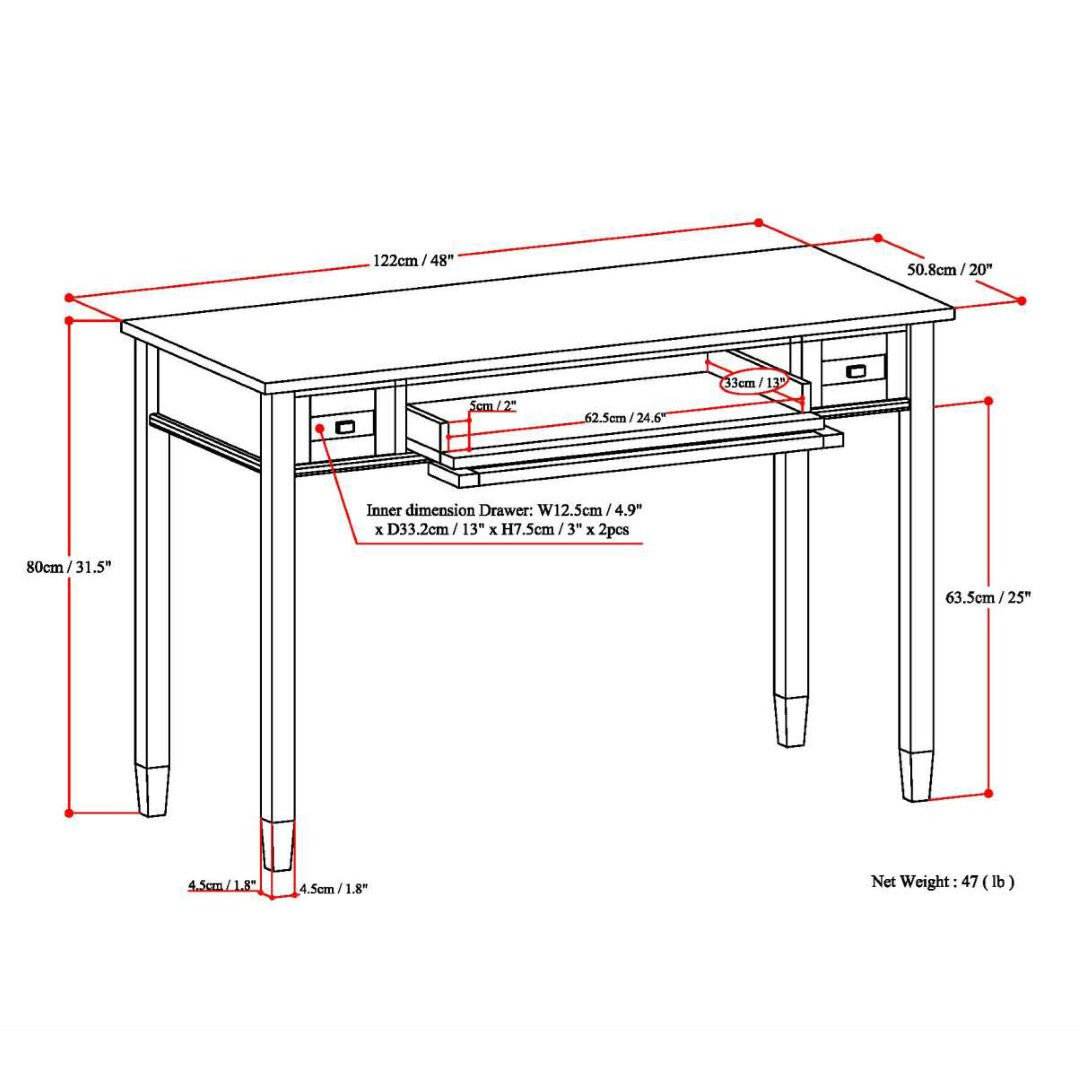 122cm / 48"

50.8cm / 20"

33cm / 13"

5cm / 2"

62.5cm / 24.6"

Inner dimension Drawer: W12.5cm / 4.9" x D33.2cm / 13" x H7.5cm / 3" x 2pcs

80cm / 31.5"

63.5cm / 25"

4.5cm / 1.8"

4.5cm / 1.8"

Net Weight : 47 ( lb )