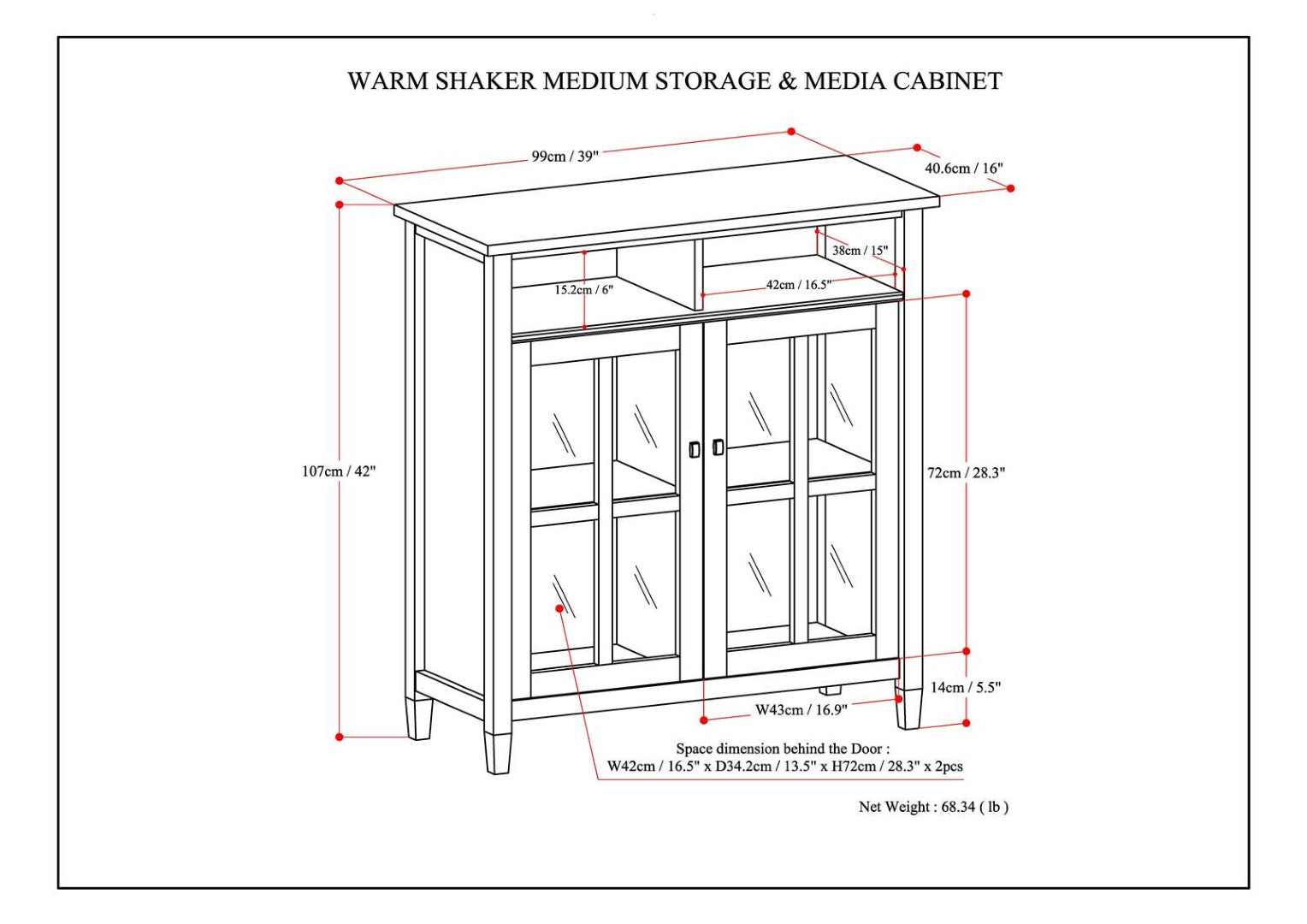 WARM SHAKER MEDIUM STORAGE & MEDIA CABINET

99cm / 39"

40.6cm / 16"

38cm / 15"

15.2cm / 6"

42cm / 16.5"

107cm / 42"

72cm / 28.3"

14cm / 5.5"

W43cm / 16.9"

Space dimension behind the Door :
W42cm / 16.5" x D34.2cm / 13.5" x H72cm / 28.3" x 2pcs

Net Weight : 68.34 ( lb )