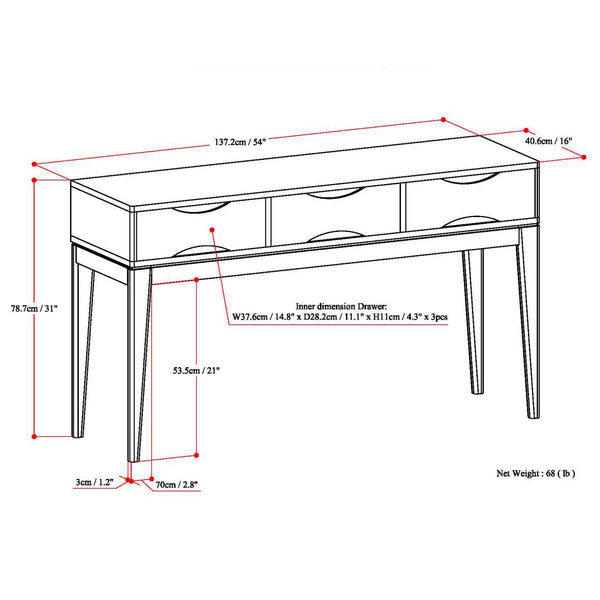 137.2cm / 54"

40.6cm / 16"

78.7cm / 31"

Inner dimension Drawer:
W37.6cm / 14.8" x D28.2cm / 11.1" x H11cm / 4.3" x 3pcs

53.5cm / 21"

3cm / 1.2"

70cm / 2.8"

Net Weight : 68 ( lb )