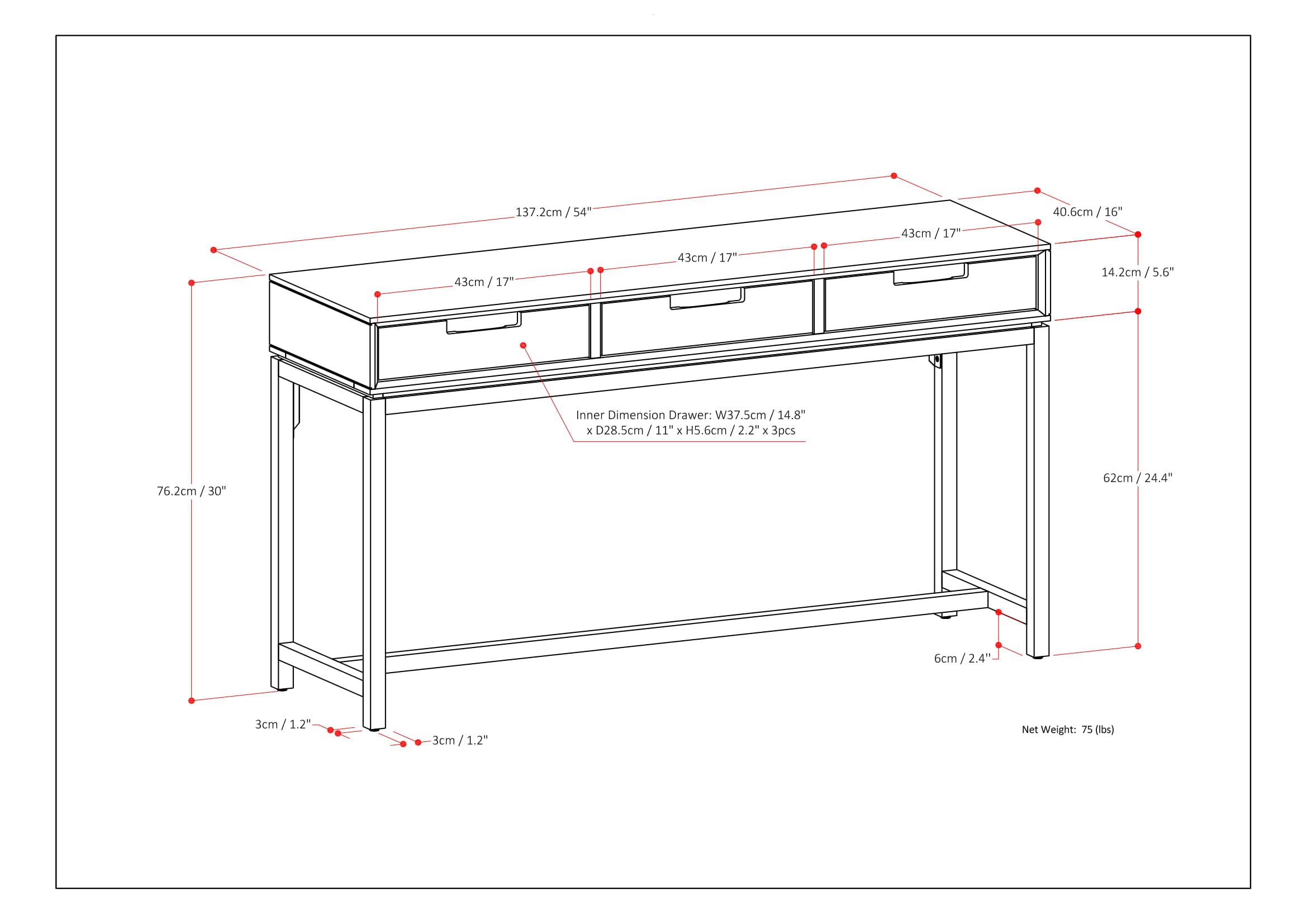 137.2cm / 54"

40.6cm / 16"

43cm / 17"

43cm / 17"

43cm / 17"

14.2cm / 5.6"

Inner Dimension Drawer: W37.5cm / 14.8" x D28.5cm / 11" x H5.6cm / 2.2" x 3pcs

76.2cm / 30"

62cm / 24.4"

6cm / 2.4"

3cm / 1.2"

3cm / 1.2"

Net Weight: 75 (lbs)