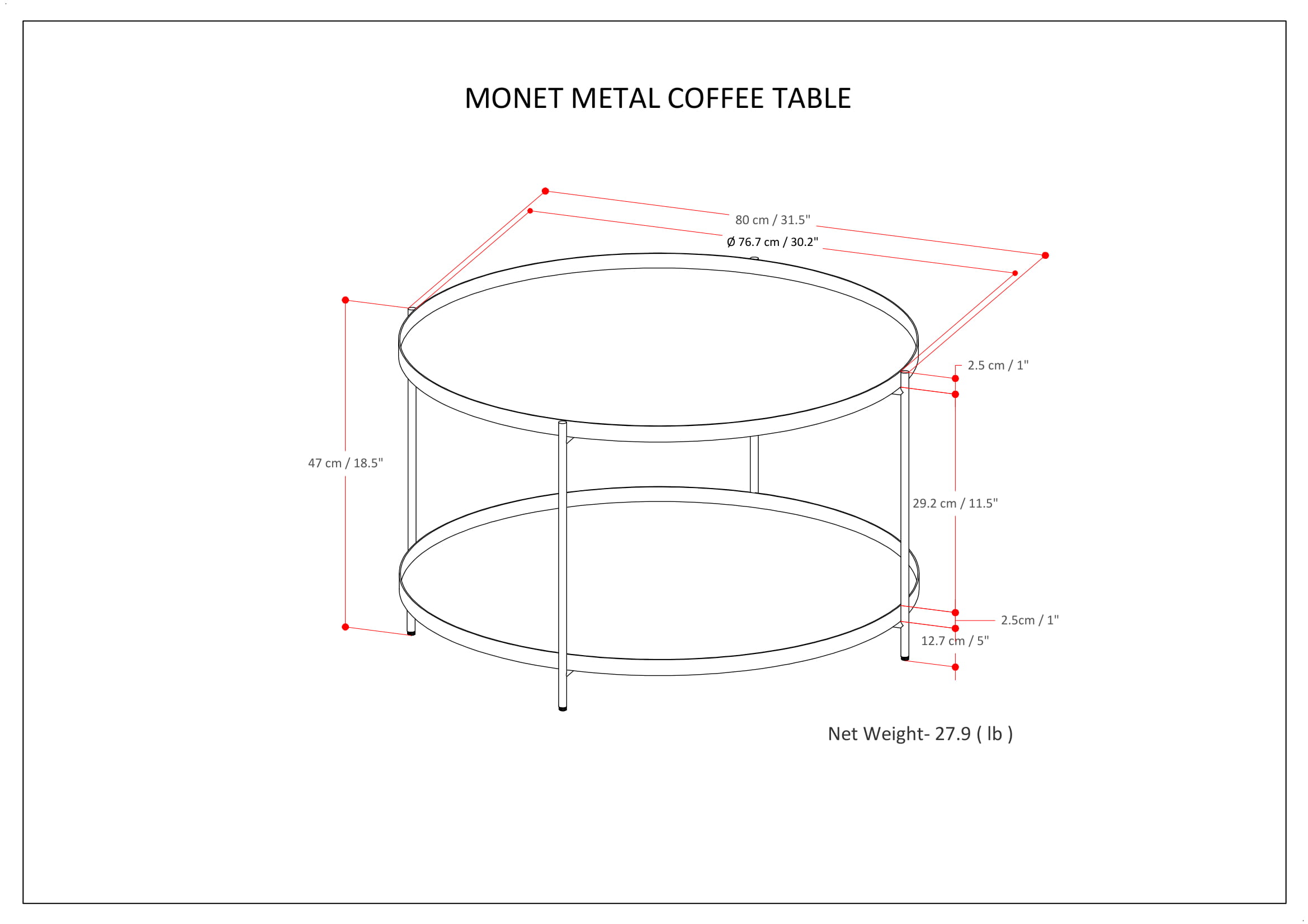 MONET METAL COFFEE TABLE

80 cm / 31.5"

Ø 76.7 cm / 30.2"

2.5 cm / 1"

47 cm / 18.5"

29.2 cm / 11.5"

2.5cm / 1"

12.7 cm / 5"

Net Weight- 27.9 ( lb )