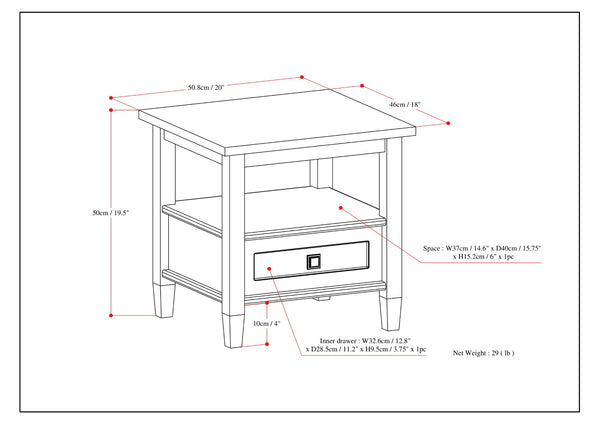 50.8cm / 20"

46cm / 18"

50cm / 19.5"

Space : W37cm / 14.6" x D40cm / 15.75" x H15.2cm / 6" x 1pc

10cm / 4"

Inner drawer : W32.6cm / 12.8" x D28.5cm / 11.2" x H9.5cm / 3.75" x 1pc

Net Weight : 29 ( lb )