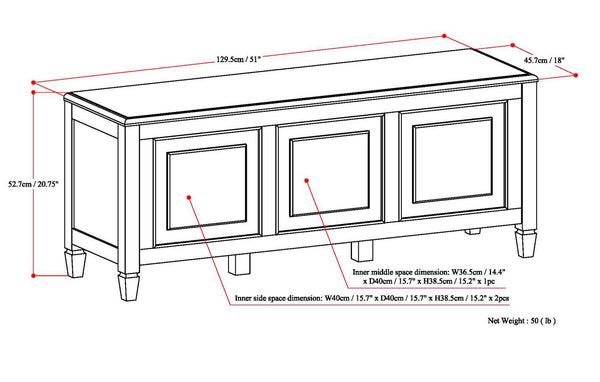 129.5cm / 51"

45.7cm / 18"

52.7cm / 20.75"

Inner middle space dimension: W36.5cm / 14.4" x D40cm / 15.7" x H38.5cm / 15.2" x 1pc

Inner side space dimension: W40cm / 15.7" x D40cm / 15.7" x H38.5cm / 15.2" x 2pcs

Net Weight : 50 ( lb )