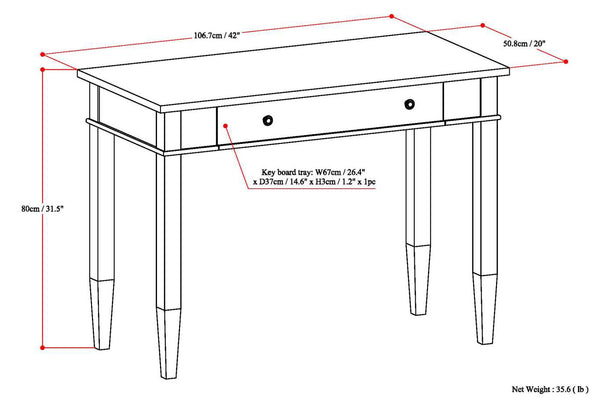 106.7cm / 42"

50.8cm / 20"

80cm / 31.5"

Key board tray: W67cm / 26.4" x D37cm / 14.6" x H3cm / 1.2" x 1pc

Net Weight : 35.6 ( lb )