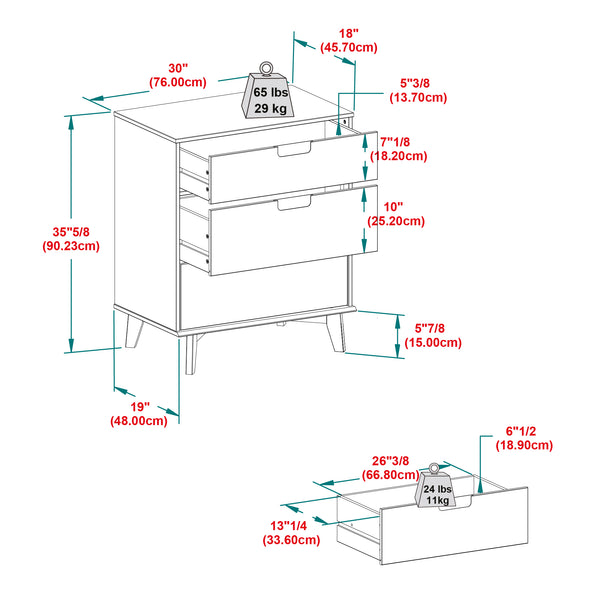 18"
(45.70cm)

30"
(76.00cm)

65 lbs
29 kg

5"3/8
(13.70cm)

7"1/8
(18.20cm)

10"
(25.20cm)

35"5/8
(90.23cm)

5"7/8
(15.00cm)

19"
(48.00cm)

6"1/2
(18.90cm)

26"3/8
(66.80cm)

24 lbs
11kg

13"1/4
(33.60cm)