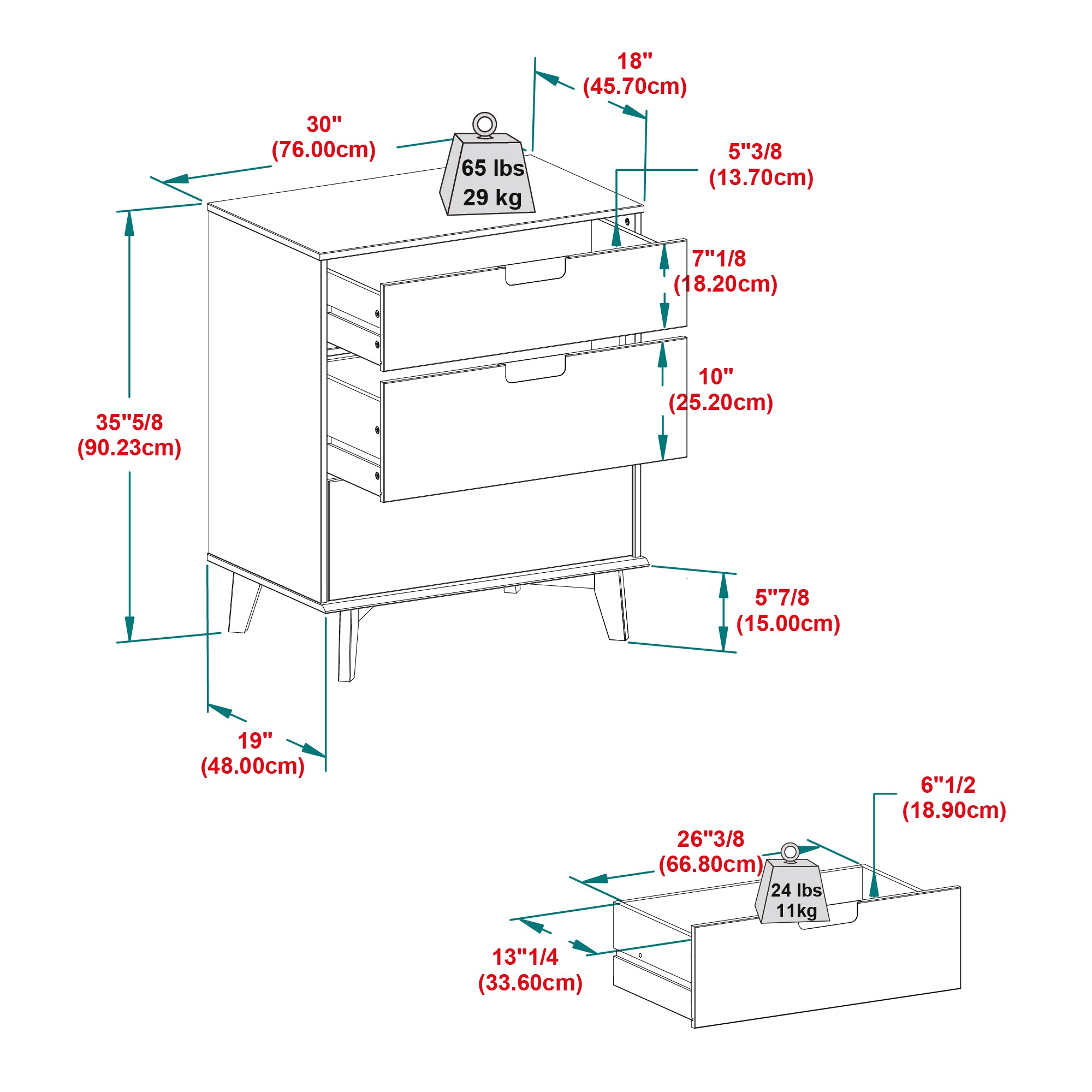 18"
(45.70cm)

30"
(76.00cm)

65 lbs
29 kg

5"3/8
(13.70cm)

7"1/8
(18.20cm)

10"
(25.20cm)

35"5/8
(90.23cm)

5"7/8
(15.00cm)

19"
(48.00cm)

6"1/2
(18.90cm)

26"3/8
(66.80cm)

24 lbs
11kg

13"1/4
(33.60cm)