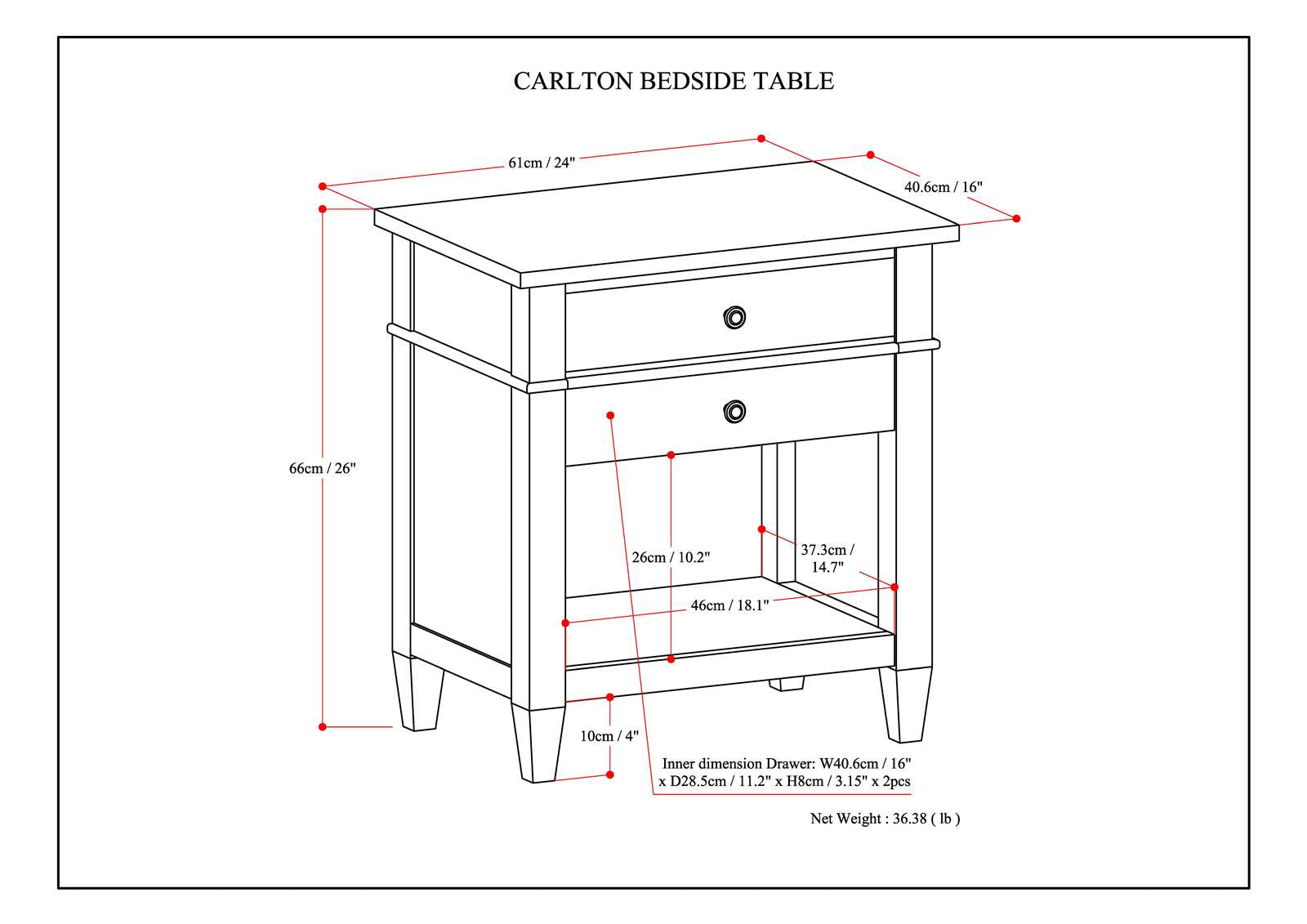 CARLTON BEDSIDE TABLE

61cm / 24"

40.6cm / 16"

66cm / 26"

26cm / 10.2"

37.3cm / 14.7"

46cm / 18.1"

10cm / 4"

Inner dimension Drawer: W40.6cm / 16" x D28.5cm / 11.2" x H8cm / 3.15" x 2pcs

Net Weight : 36.38 ( lb )