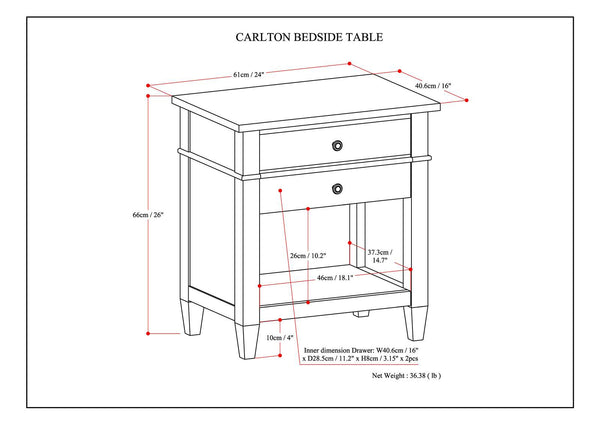 CARLTON BEDSIDE TABLE

61cm / 24"

40.6cm / 16"

66cm / 26"

26cm / 10.2"

37.3cm / 14.7"

46cm / 18.1"

10cm / 4"

Inner dimension Drawer: W40.6cm / 16" x D28.5cm / 11.2" x H8cm / 3.15" x 2pcs

Net Weight : 36.38 ( lb )