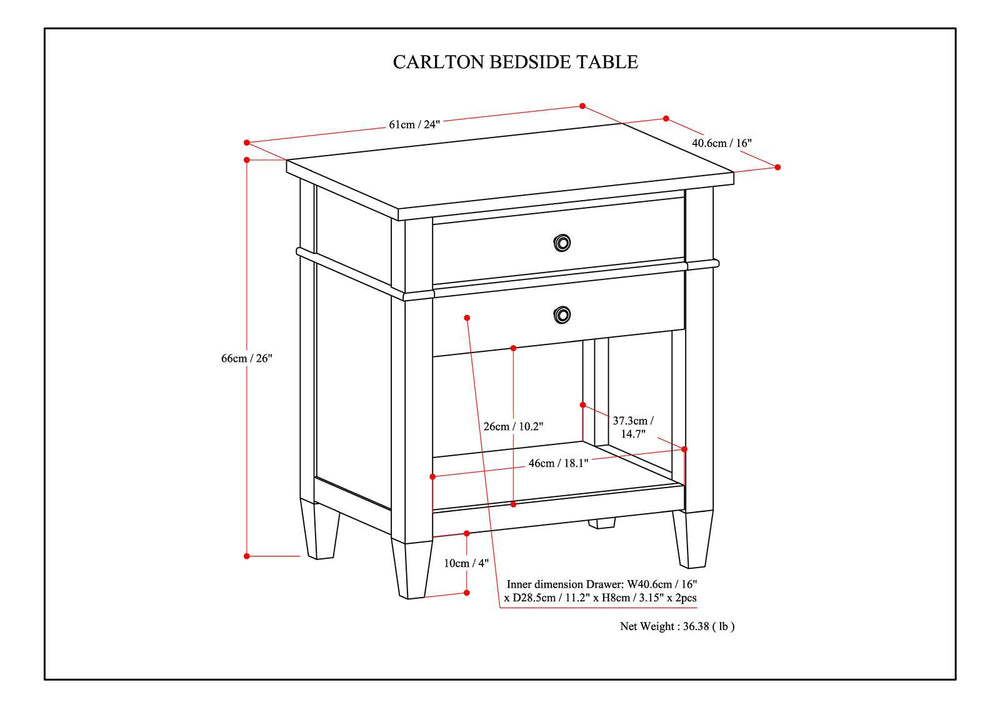 CARLTON BEDSIDE TABLE

61cm / 24"

40.6cm / 16"

66cm / 26"

26cm / 10.2"

37.3cm / 14.7"

46cm / 18.1"

10cm / 4"

Inner dimension Drawer: W40.6cm / 16" x D28.5cm / 11.2" x H8cm / 3.15" x 2pcs

Net Weight : 36.38 ( lb )