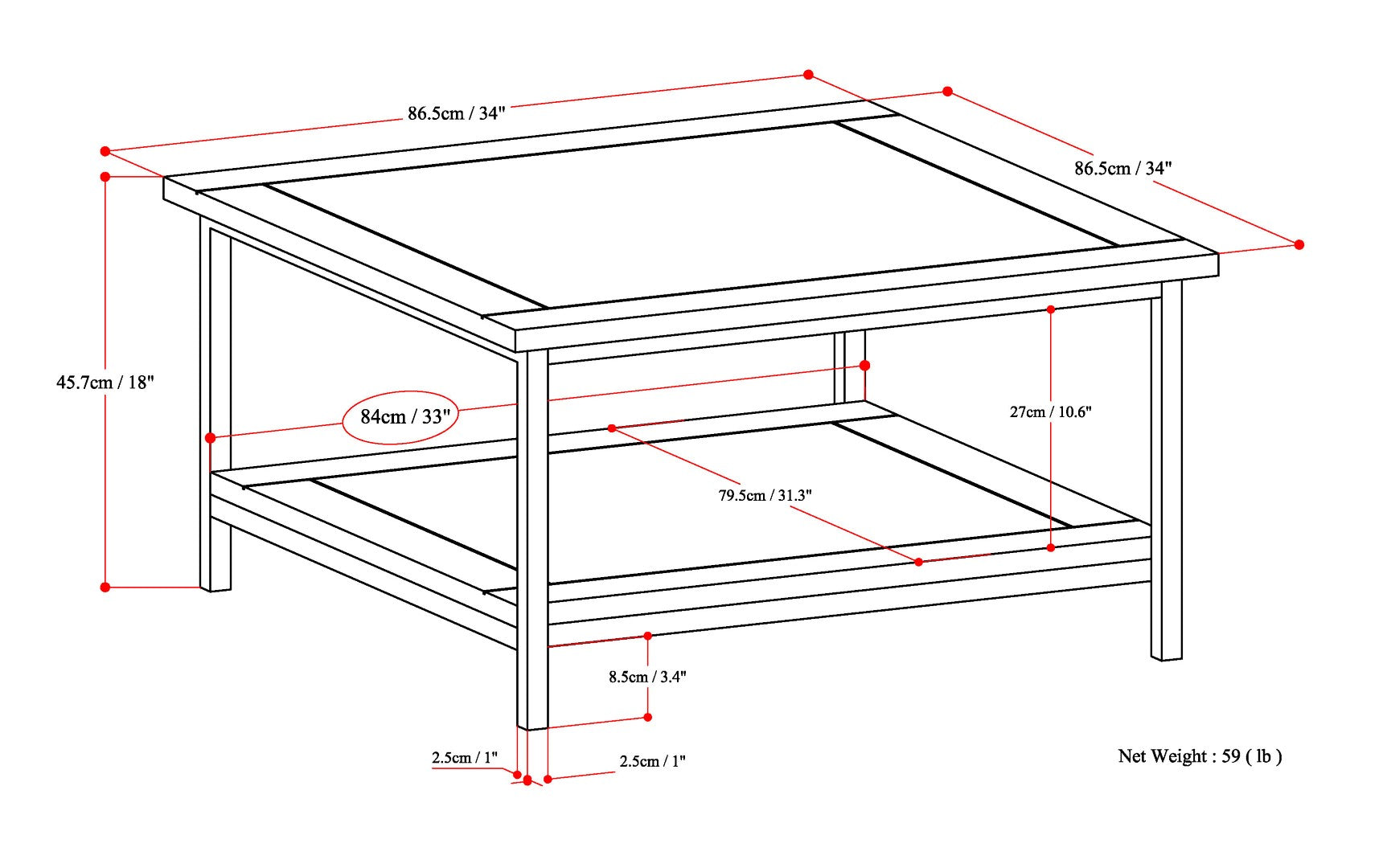 86.5cm / 34"

86.5cm / 34"

45.7cm / 18"

84cm / 33"

27cm / 10.6"

79.5cm / 31.3"

8.5cm / 3.4"

2.5cm / 1"

2.5cm / 1"

Net Weight : 59 ( lb )