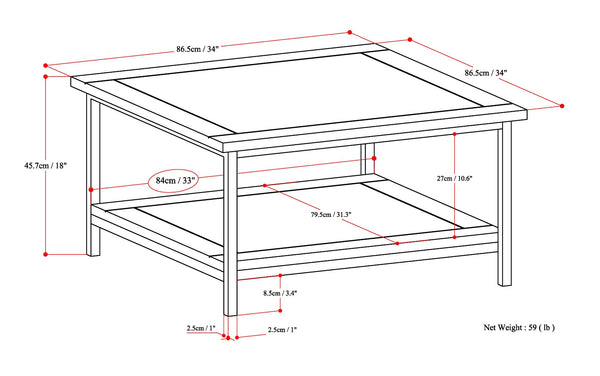 86.5cm / 34"

86.5cm / 34"

45.7cm / 18"

84cm / 33"

27cm / 10.6"

79.5cm / 31.3"

8.5cm / 3.4"

2.5cm / 1"

2.5cm / 1"

Net Weight : 59 ( lb )