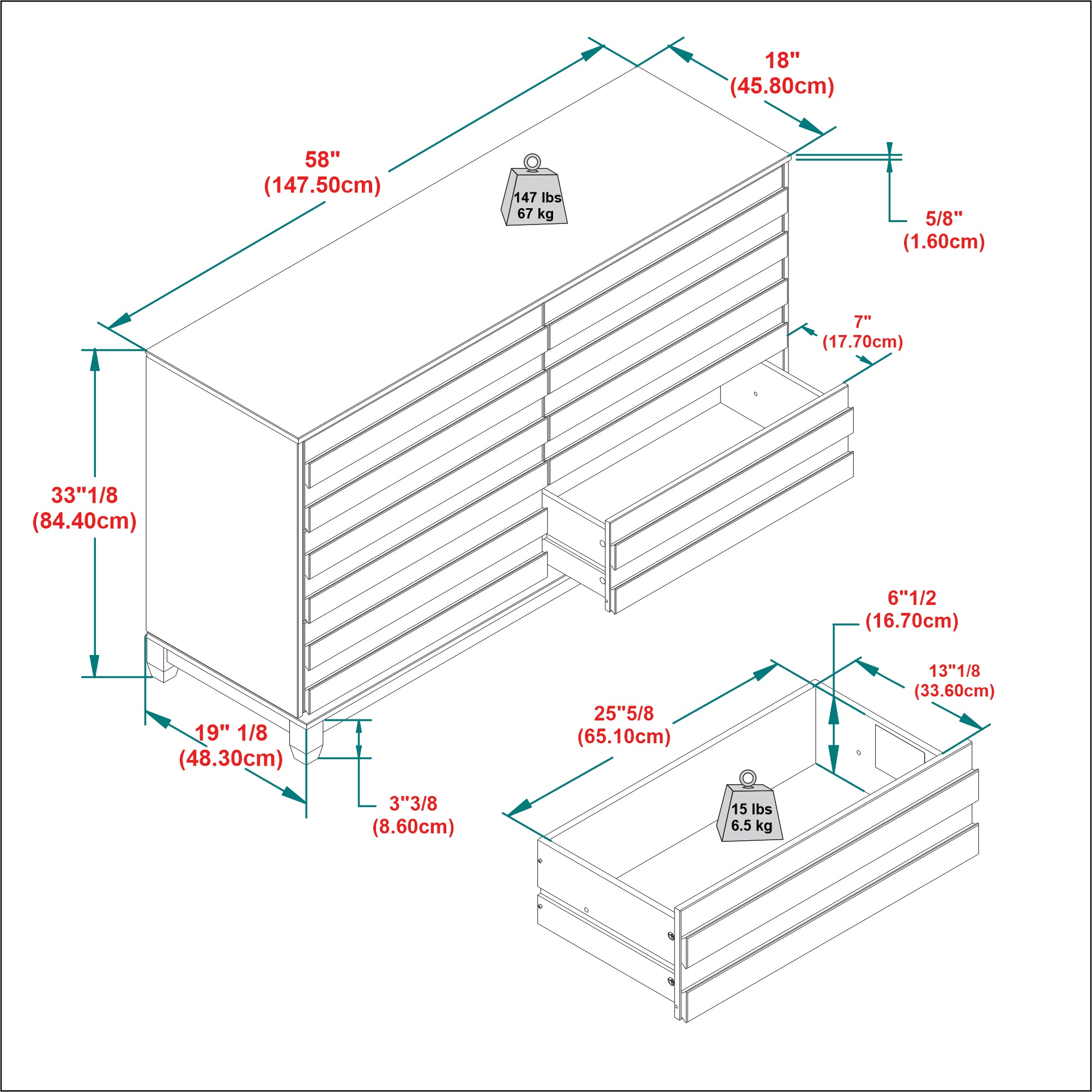 18"
(45.80cm)

58"
(147.50cm)

147 lbs
67 kg

5/8"
(1.60cm)

7"
(17.70cm)

33"1/8
(84.40cm)

6"1/2
(16.70cm)

13"1/8
(33.60cm)

25"5/8
(65.10cm)

19" 1/8
(48.30cm)

3"3/8
(8.60cm)

15 lbs
6.5 kg