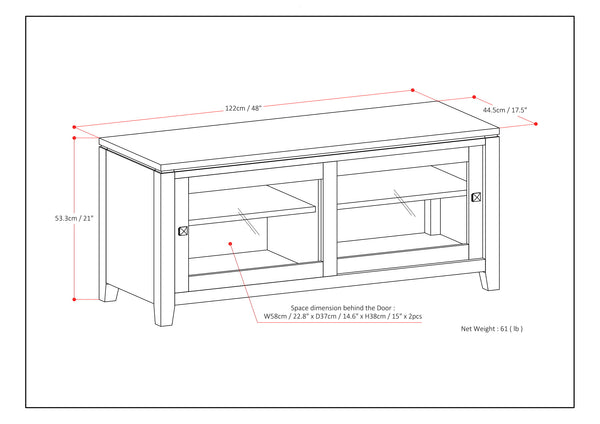 122cm / 48"

44.5cm / 17.5"

53.3cm / 21"

Space dimension behind the Door :
W58cm / 22.8" x D37cm / 14.6" x H38cm / 15" x 2pcs

Net Weight : 61 ( lb )