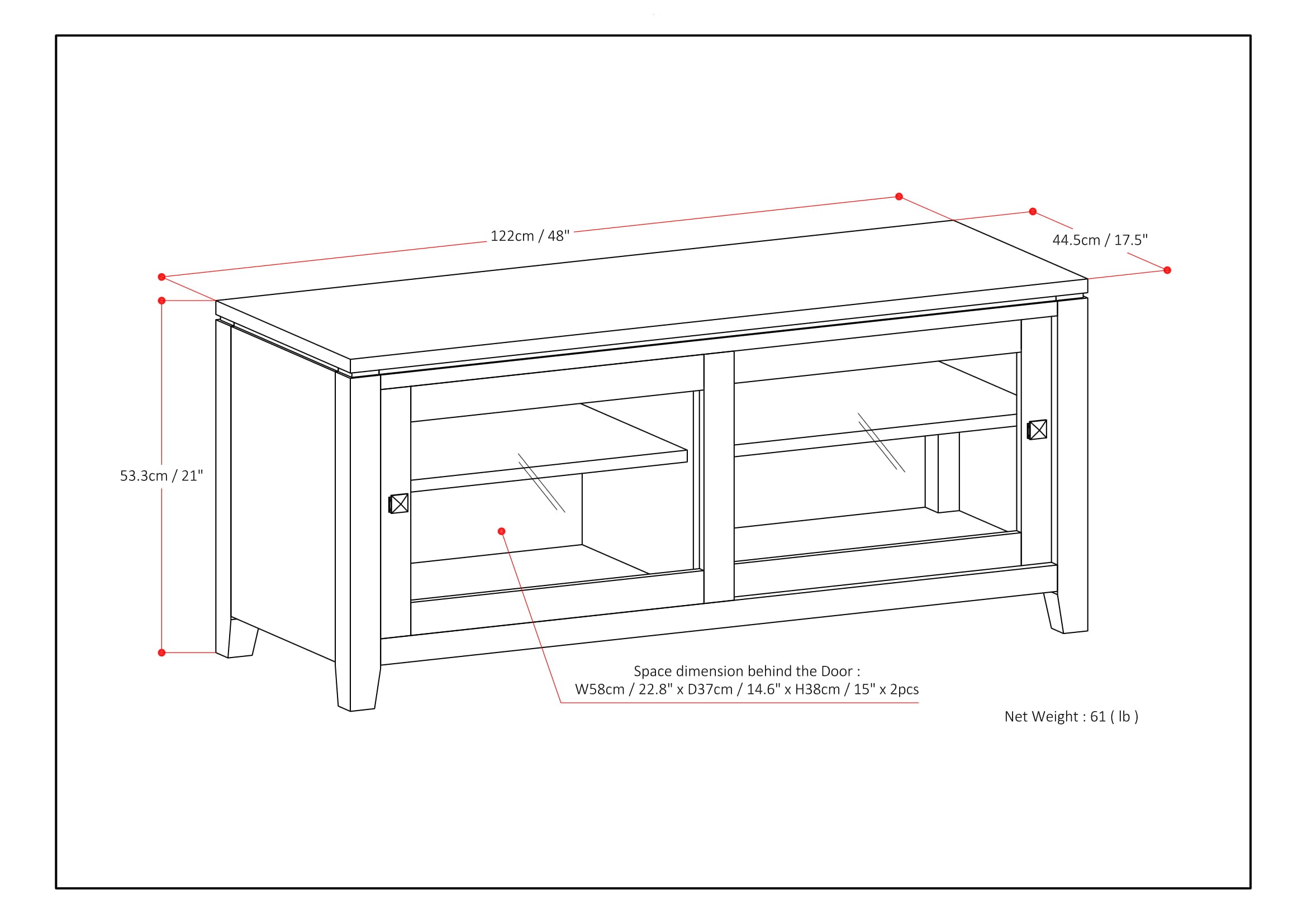 122cm / 48"

44.5cm / 17.5"

53.3cm / 21"

Space dimension behind the Door :
W58cm / 22.8" x D37cm / 14.6" x H38cm / 15" x 2pcs

Net Weight : 61 ( lb )