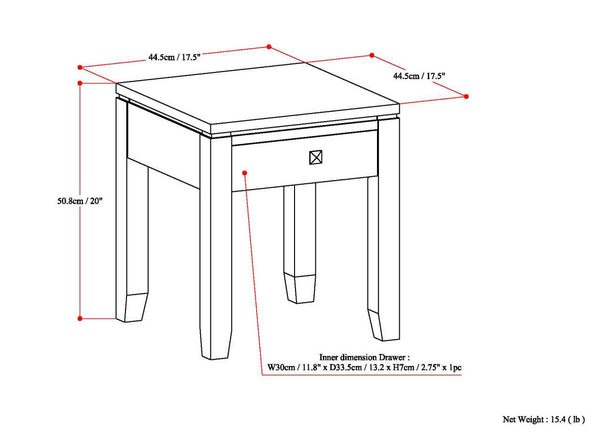 44.5cm / 17.5"

44.5cm / 17.5"

50.8cm / 20"

Inner dimension Drawer :
W30cm / 11.8" x D33.5cm / 13.2 x H7cm / 2.75" x 1pc

Net Weight : 15.4 ( lb )