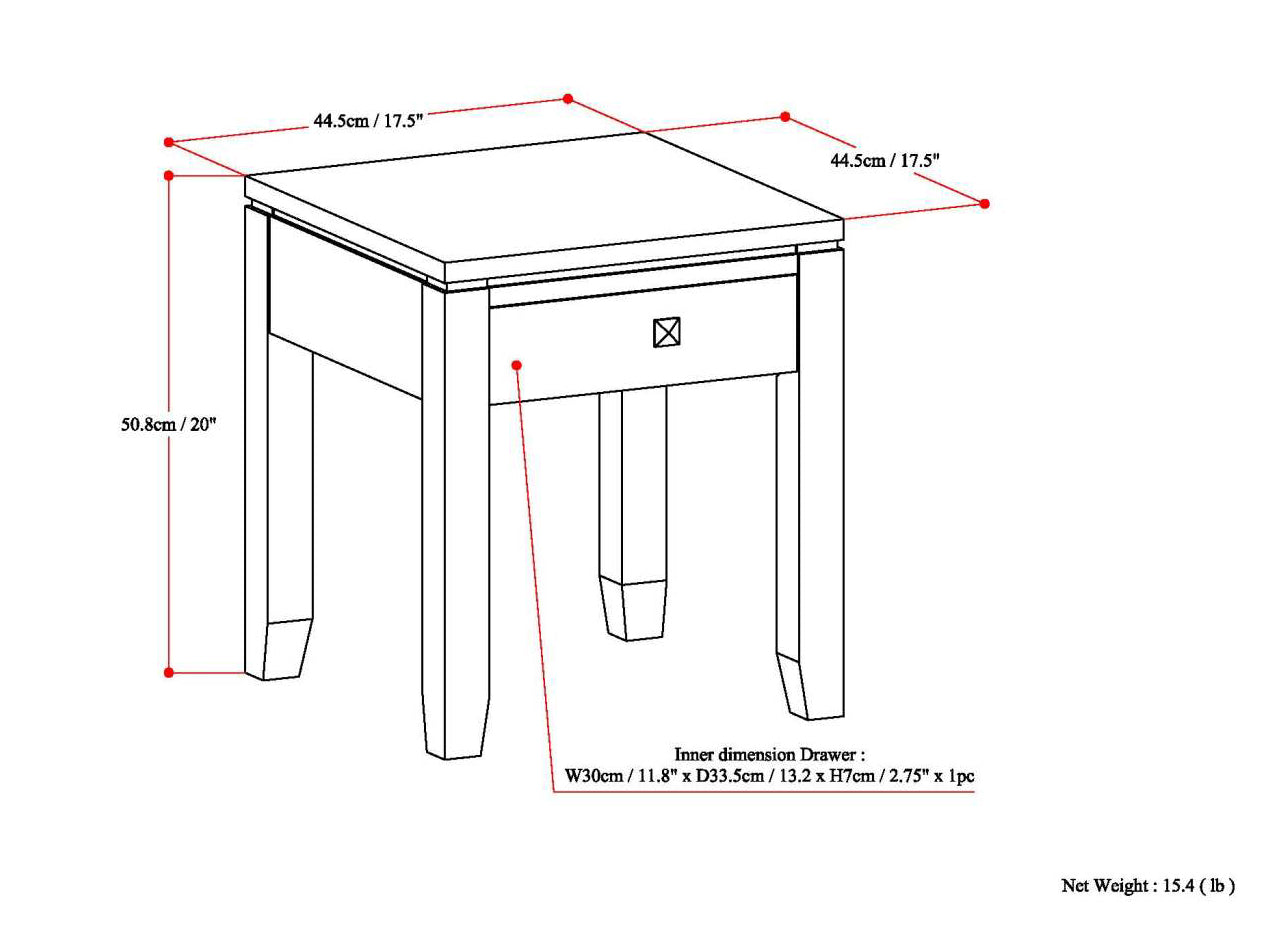 44.5cm / 17.5"

44.5cm / 17.5"

50.8cm / 20"

Inner dimension Drawer :
W30cm / 11.8" x D33.5cm / 13.2 x H7cm / 2.75" x 1pc

Net Weight : 15.4 ( lb )