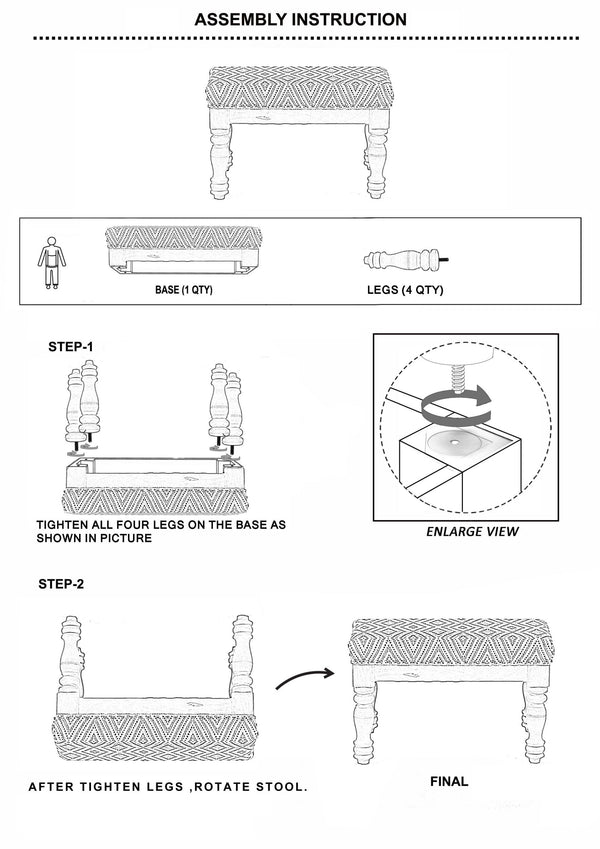 ASSEMBLY INSTRUCTION

BASE (1 QTY)

LEGS (4 QTY)

STEP-1

TIGHTEN ALL FOUR LEGS ON THE BASE AS SHOWN IN PICTURE

ENLARGE VIEW

STEP-2

AFTER TIGHTEN LEGS ,ROTATE STOOL.

FINAL