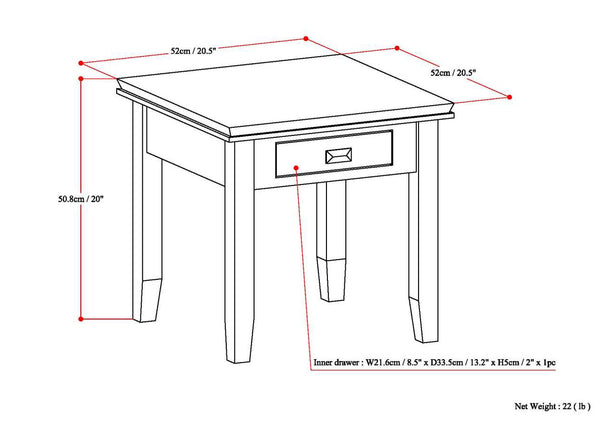 52cm / 20.5"

52cm / 20.5"

50.8cm / 20"

Inner drawer : W21.6cm / 8.5" x D33.5cm / 13.2" x H5cm / 2" x 1pc

Net Weight : 22 ( lb )