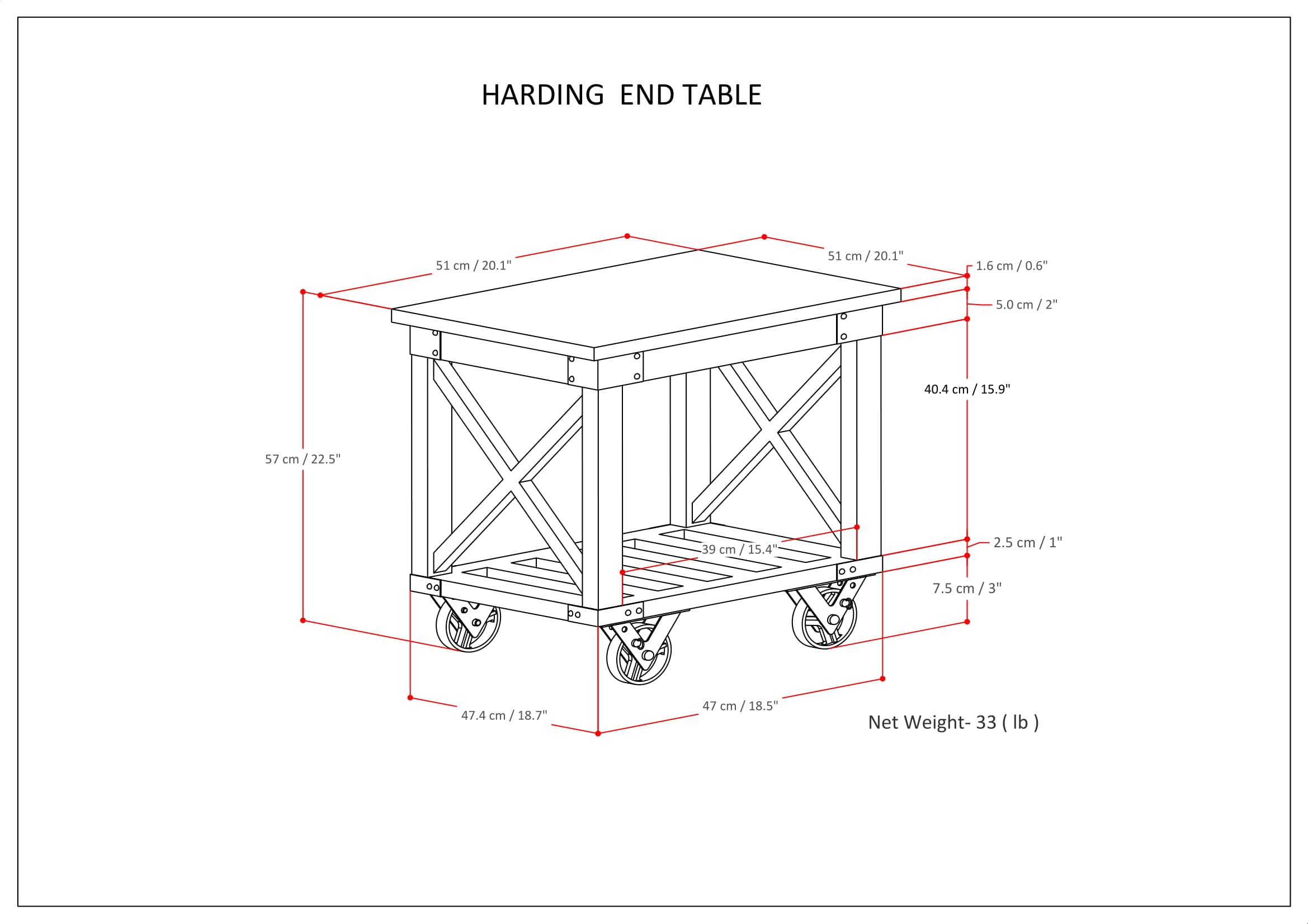 HARDING END TABLE

51 cm / 20.1"

51 cm / 20.1"

1.6 cm / 0.6"

5.0 cm / 2"

40.4 cm / 15.9"

57 cm / 22.5"

39 cm / 15.4"

2.5 cm / 1"

7.5 cm / 3"

47.4 cm / 18.7"

47 cm / 18.5"

Net Weight- 33 ( lb )