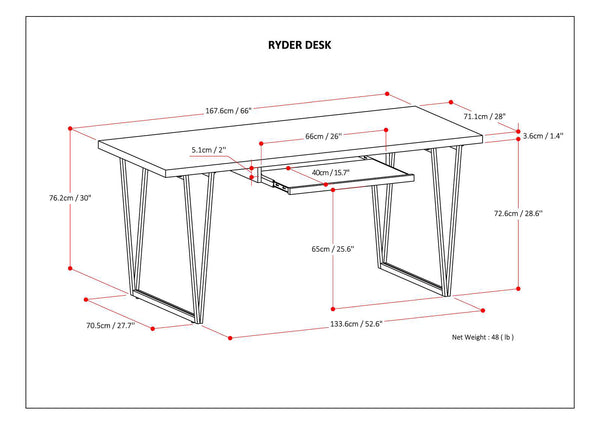 RYDER DESK

167.6cm / 66"

71.1cm / 28"

3.6cm / 1.4"

66cm / 26"

5.1cm / 2"

40cm / 15.7"

76.2cm / 30"

72.6cm / 28.6"

65cm / 25.6"

70.5cm / 27.7"

133.6cm / 52.6"

Net Weight : 48 ( lb )