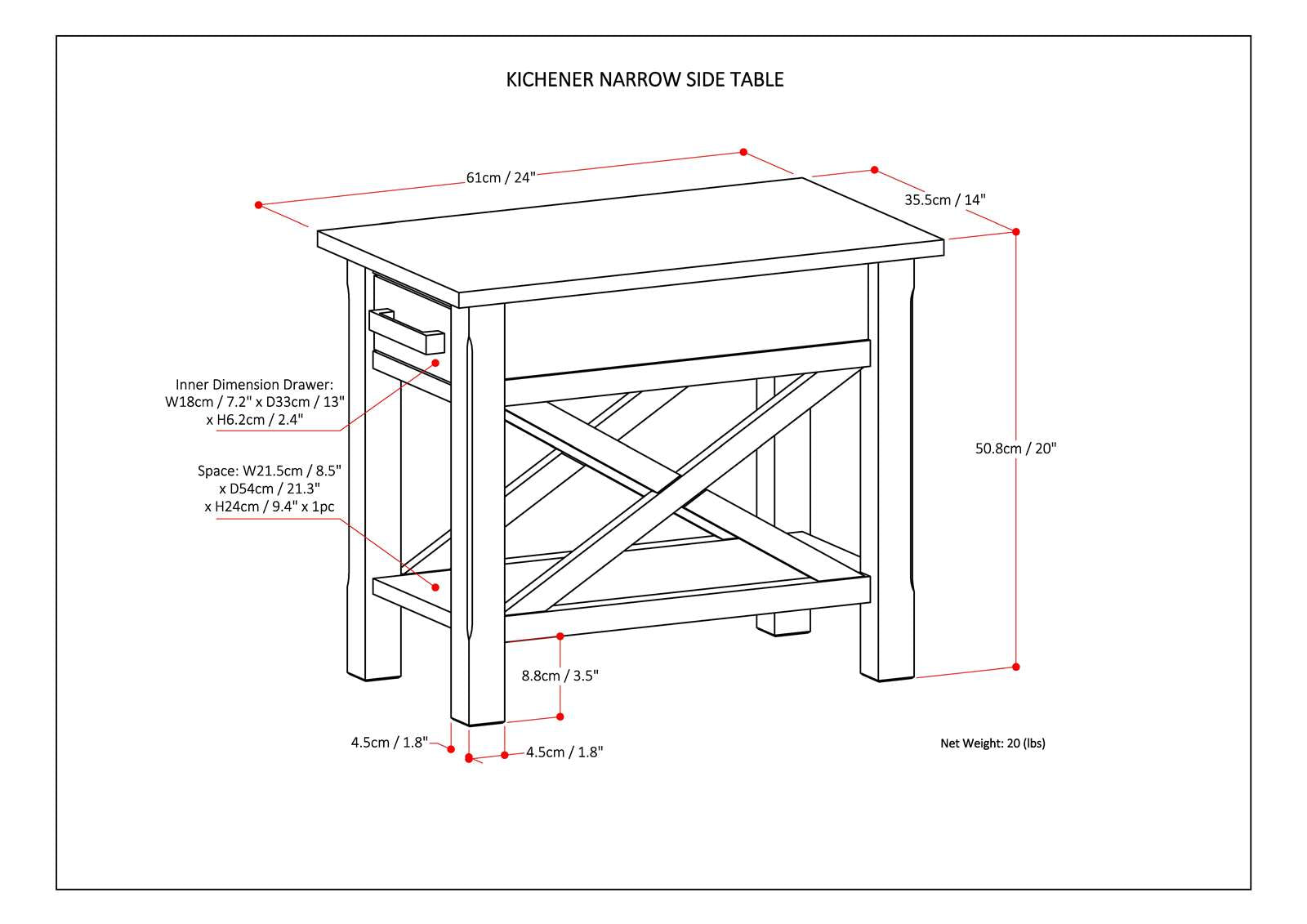 KICHENER NARROW SIDE TABLE

61cm / 24"

35.5cm / 14"

Inner Dimension Drawer: W18cm / 7.2" x D33cm / 13" x H6.2cm / 2.4"

Space: W21.5cm / 8.5" x D54cm / 21.3" x H24cm / 9.4" x 1pc

50.8cm / 20"

8.8cm / 3.5"

4.5cm / 1.8"

4.5cm / 1.8"

Net Weight: 20 (lbs)