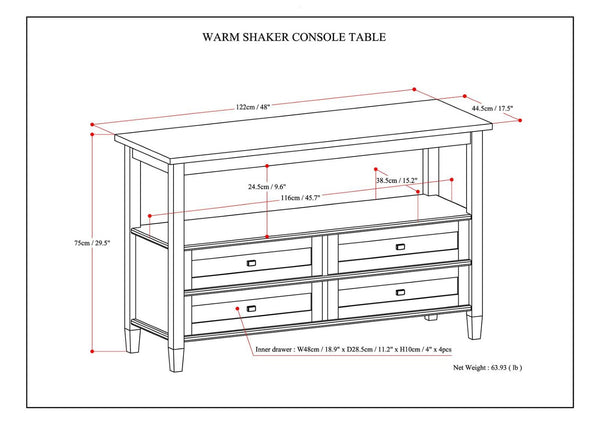 WARM SHAKER CONSOLE TABLE

122cm / 48"

44.5cm / 17.5"

24.5cm / 9.6"

38.5cm / 15.2"

116cm / 45.7"

75cm / 29.5"

Inner drawer : W48cm / 18.9" x D28.5cm / 11.2" x H10cm / 4" x 4pcs

Net Weight : 63.93 ( lb )