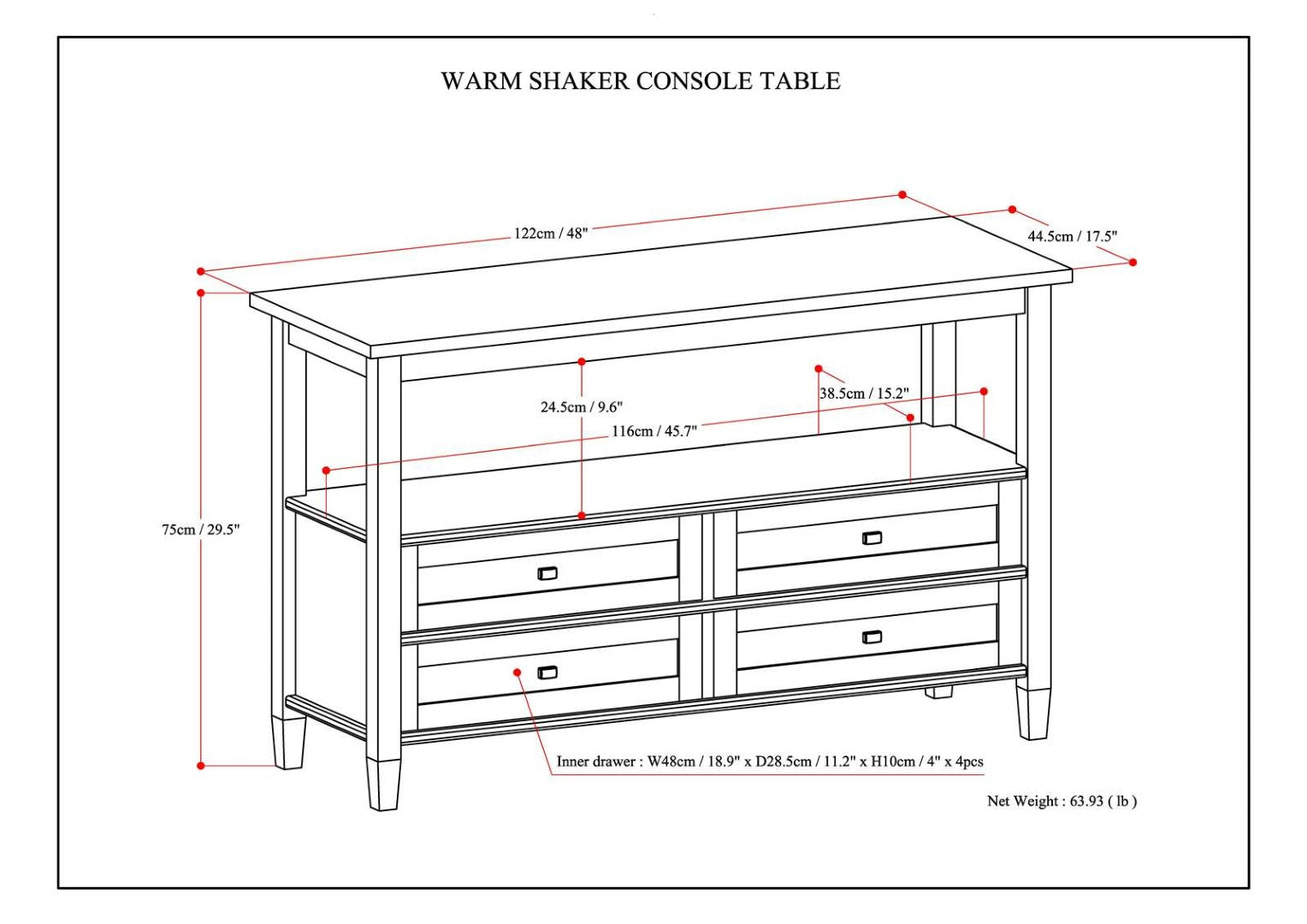 WARM SHAKER CONSOLE TABLE

122cm / 48"

44.5cm / 17.5"

24.5cm / 9.6"

38.5cm / 15.2"

116cm / 45.7"

75cm / 29.5"

Inner drawer : W48cm / 18.9" x D28.5cm / 11.2" x H10cm / 4" x 4pcs

Net Weight : 63.93 ( lb )