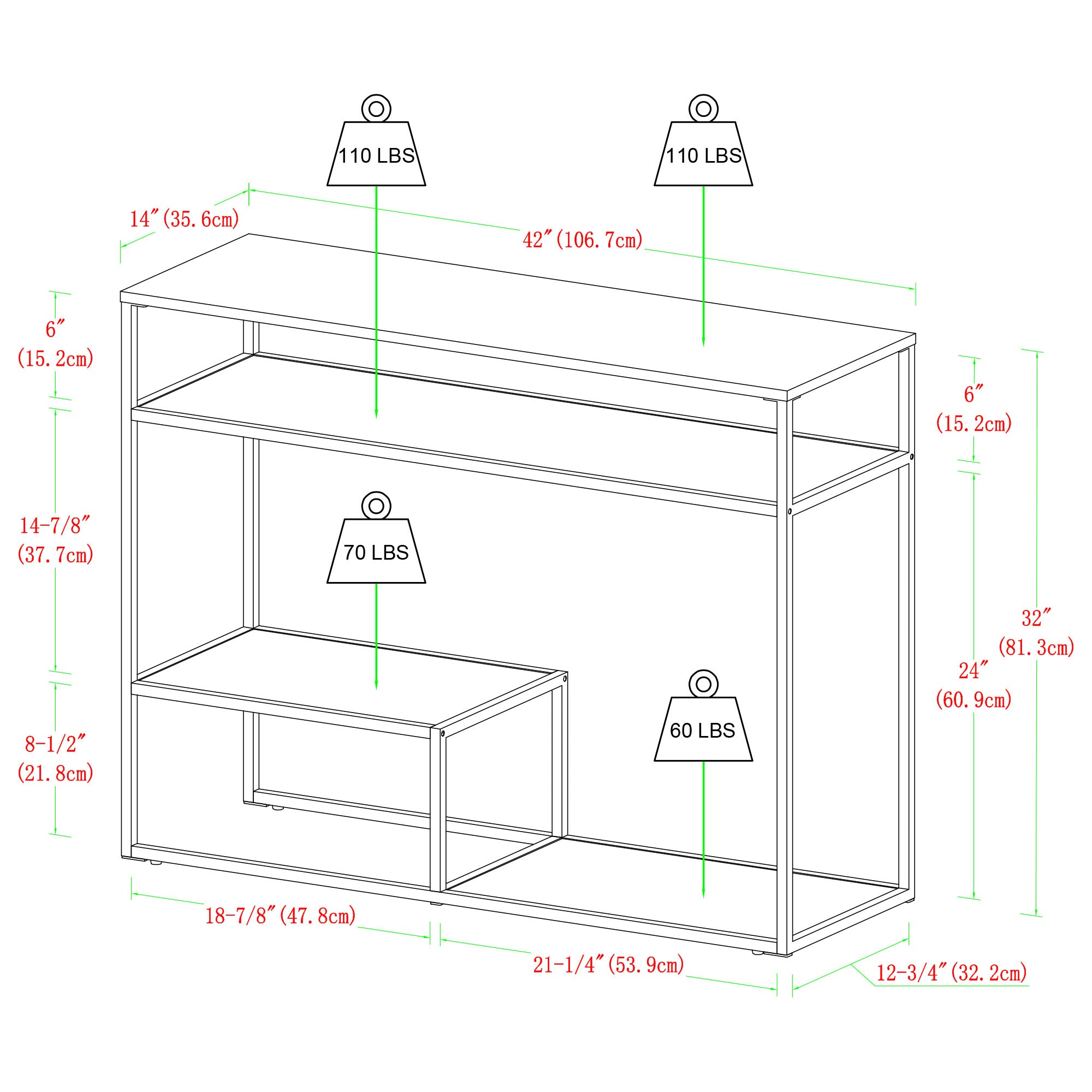 110 LBS

110 LBS

14″(35.6cm)

42″(106.7cm)

6″
(15.2cm)

6″
(15.2cm)

14-7/8″
(37.7cm)

70 LBS

32″
(81.3cm)

24″
(60.9cm)

60 LBS

8-1/2″
(21.8cm)

18-7/8″(47.8cm)

21-1/4″(53.9cm)

12-3/4″(32.2cm)