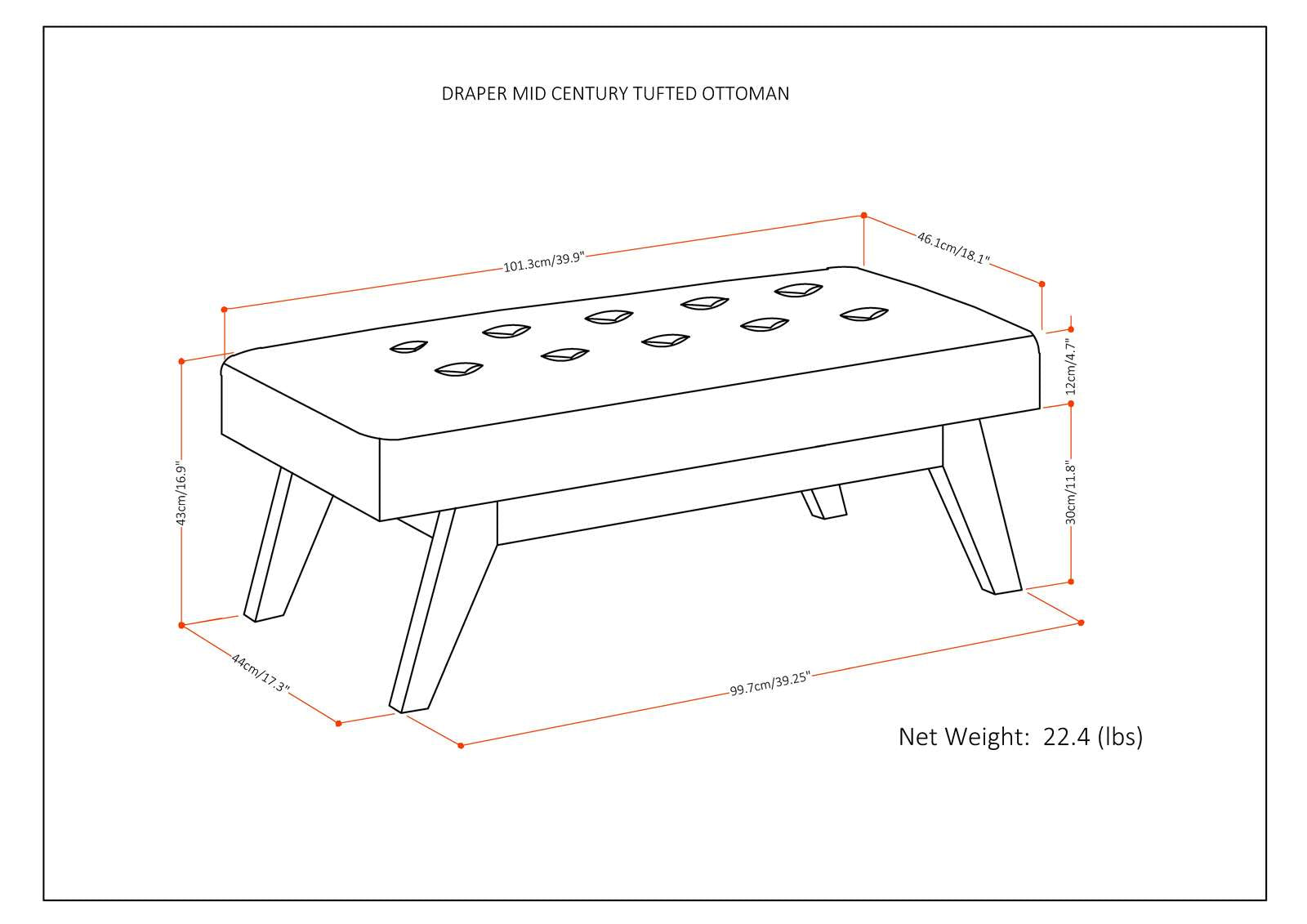 DRAPER MID CENTURY TUFTED OTTOMAN

101.3cm/39.9"

46.1cm/18.1"

12cm/4.7"

43cm/16.9"

30cm/11.8"

44cm/17.3"

99.7cm/39.25"

Net Weight: 22.4 (lbs)