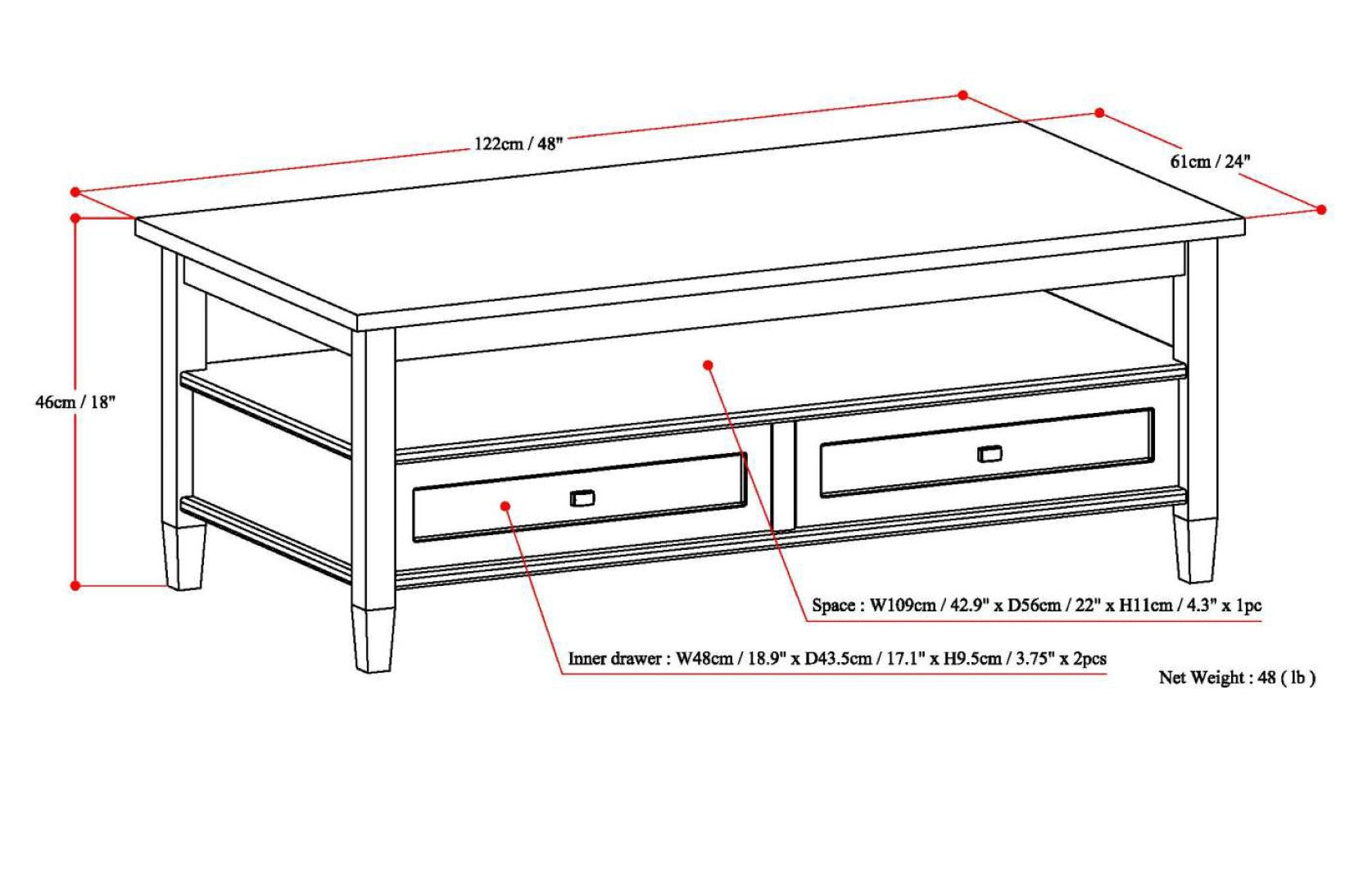 122cm / 48"

61cm / 24"

46cm / 18"

Space : W109cm / 42.9" x D56cm / 22" x H11cm / 4.3" x 1pc

Inner drawer : W48cm / 18.9" x D43.5cm / 17.1" x H9.5cm / 3.75" x 2pcs

Net Weight : 48 ( lb )