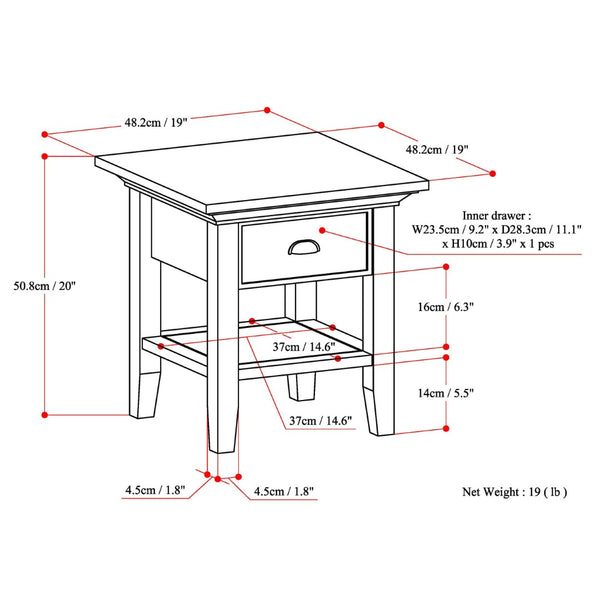 48.2cm / 19"

48.2cm / 19"

Inner drawer :
W23.5cm / 9.2" x D28.3cm / 11.1"
x H10cm / 3.9" x 1 pcs

50.8cm / 20"

16cm / 6.3"

37cm / 14.6"

14cm / 5.5"

37cm / 14.6"

4.5cm / 1.8"

4.5cm / 1.8"

Net Weight : 19 ( lb )