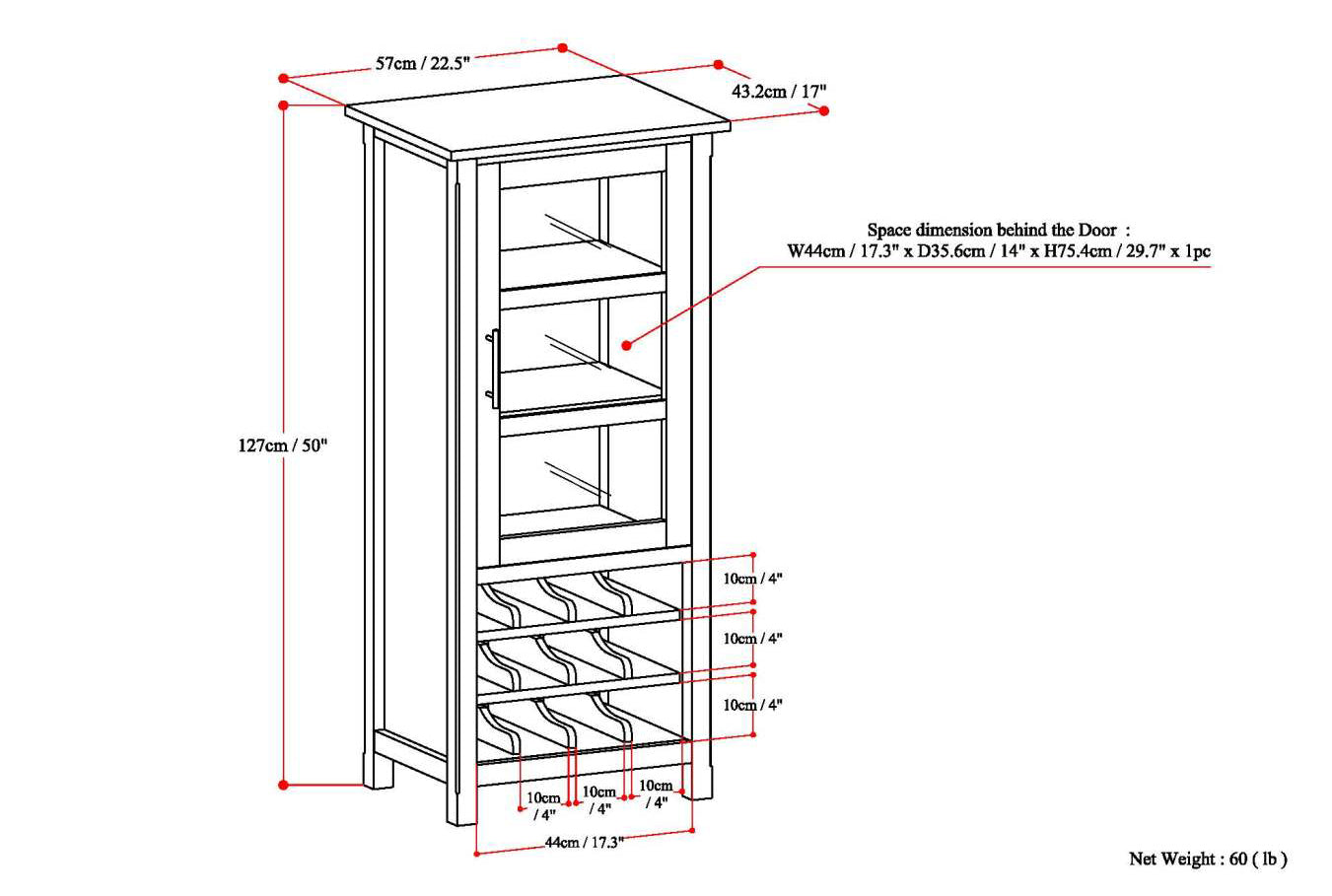 57cm / 22.5"

43.2cm / 17"

Space dimension behind the Door :
W44cm / 17.3" x D35.6cm / 14" x H75.4cm / 29.7" x 1pc

127cm / 50"

10cm / 4"

10cm / 4"

10cm / 4"

10cm / 4"

10cm / 4"

10cm / 4"

44cm / 17.3"

Net Weight : 60 ( lb )