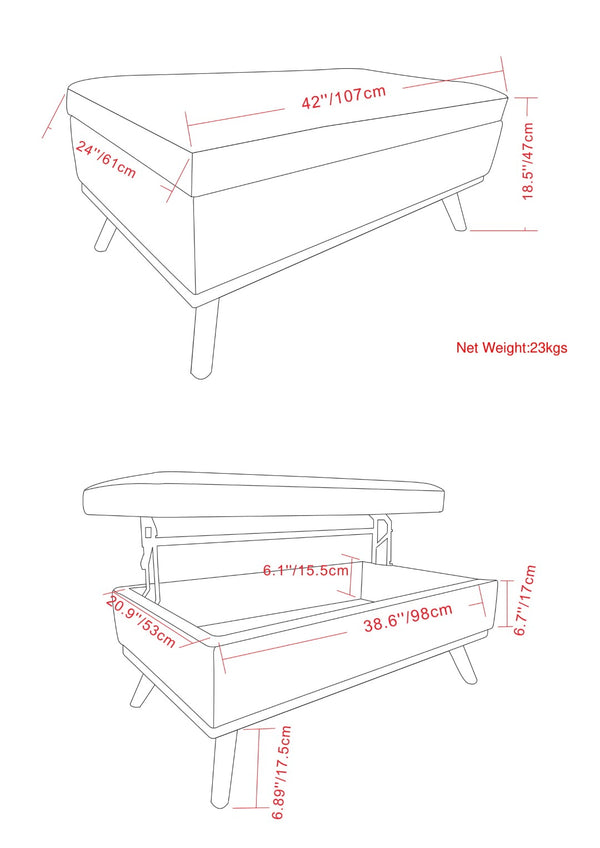 42''/107cm

24''/61cm

18.5''/47cm

Net Weight:23kgs

6.1''/15.5cm

20.9''/53cm

38.6''/98cm

6.7''/17cm

6.89''/17.5cm