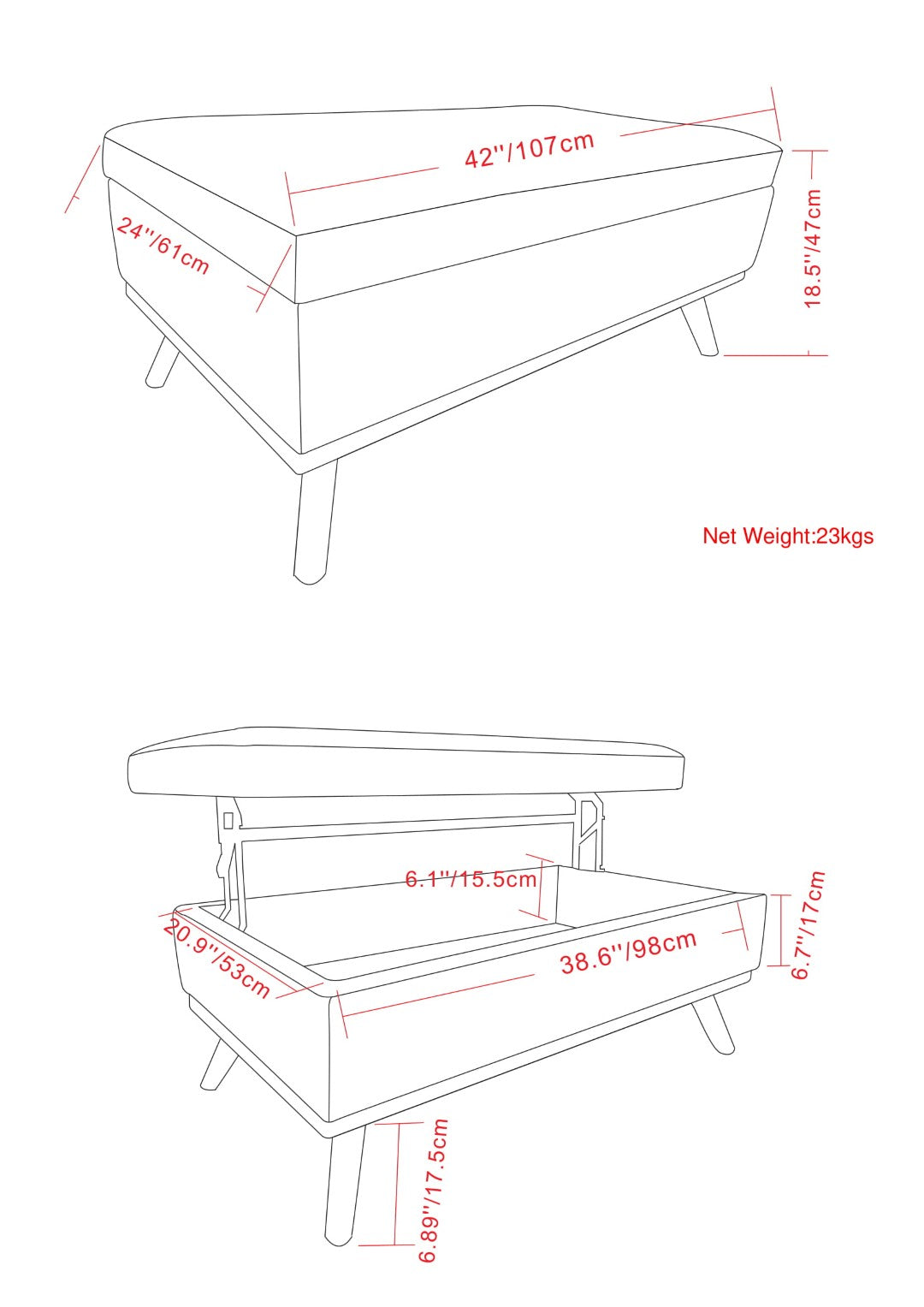 42''/107cm

24''/61cm

18.5''/47cm

Net Weight:23kgs

6.1''/15.5cm

20.9''/53cm

38.6''/98cm

6.7''/17cm

6.89''/17.5cm