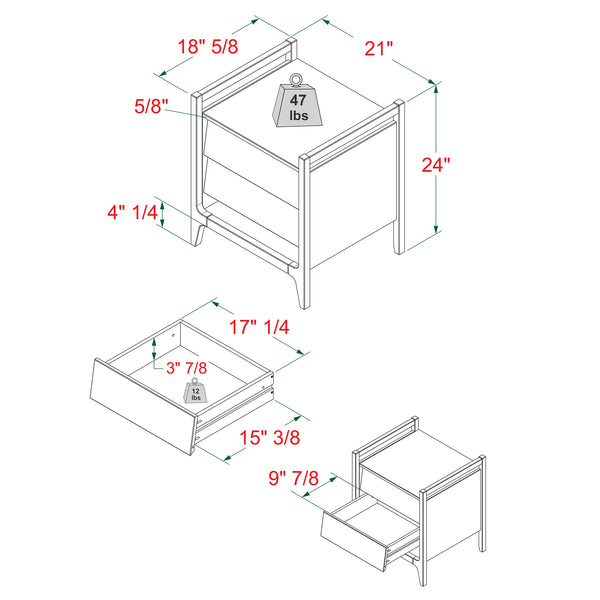 18" 5/8

21"

5/8"

47 lbs

24"

4" 1/4

17" 1/4

3" 7/8

12 lbs

15" 3/8

9" 7/8