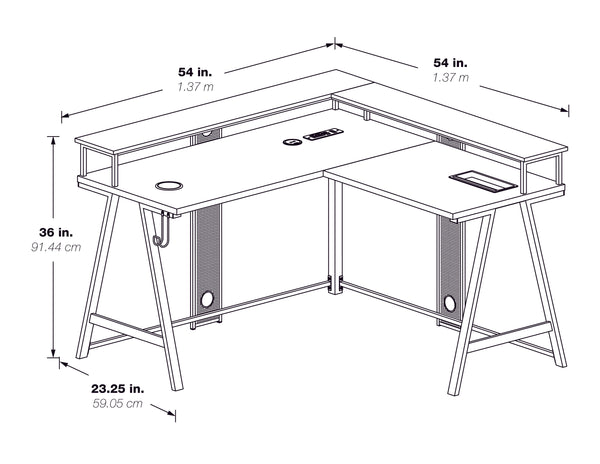 54 in.
1.37 m

54 in.
1.37 m

36 in.
91.44 cm

23.25 in.
59.05 cm