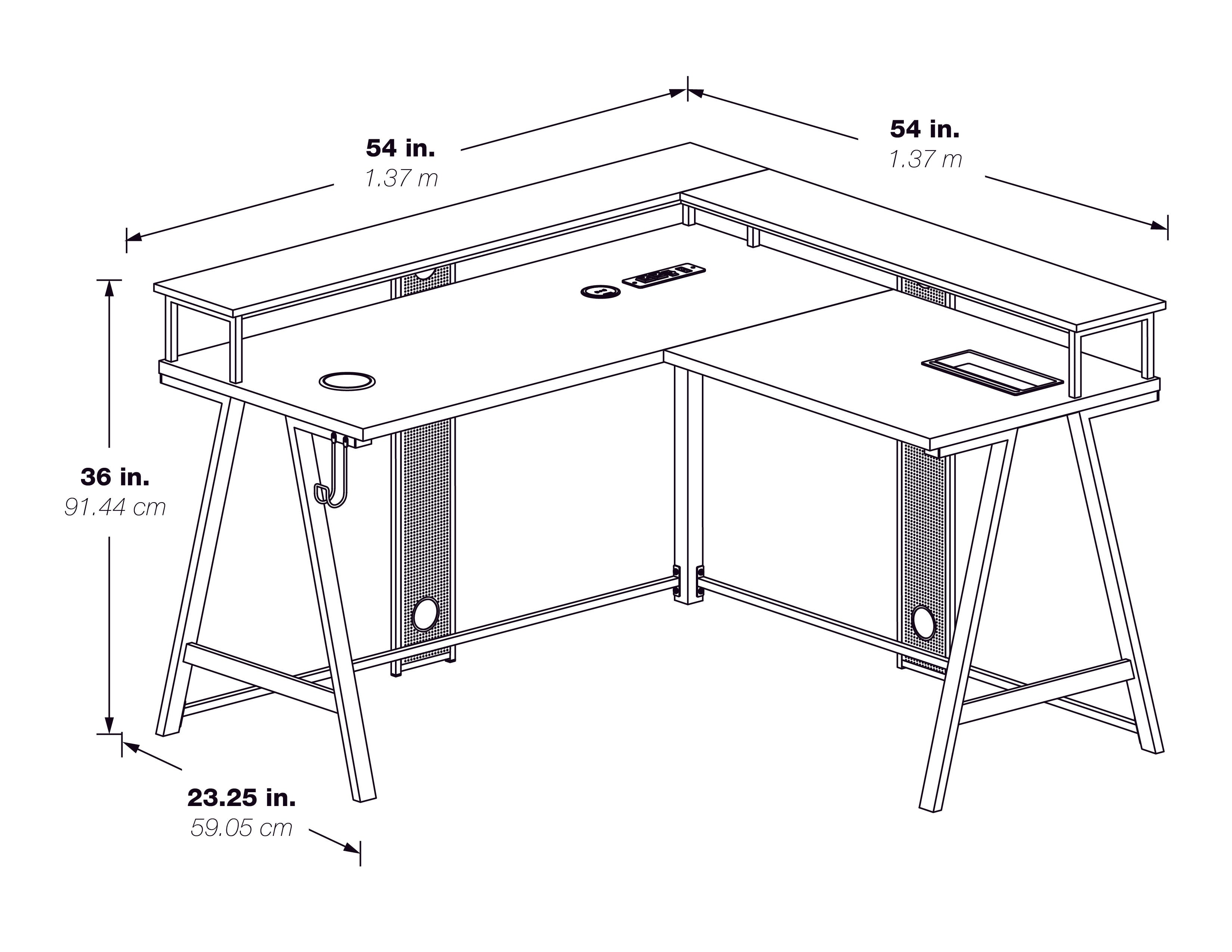 54 in.
1.37 m

54 in.
1.37 m

36 in.
91.44 cm

23.25 in.
59.05 cm