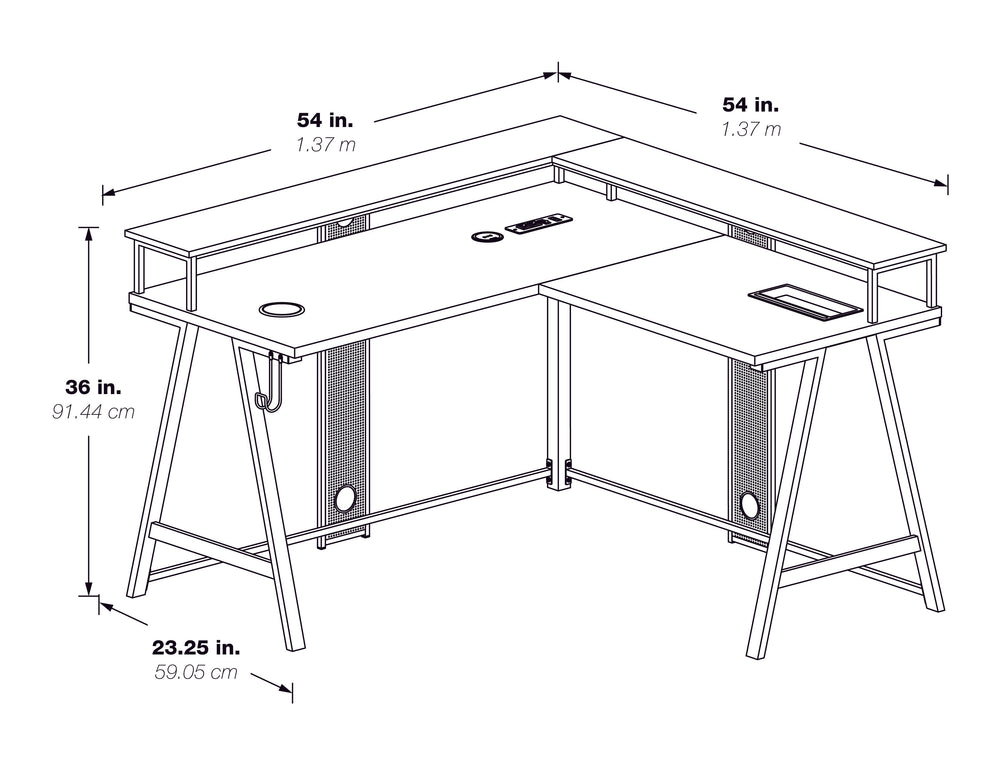 54 in.
1.37 m

54 in.
1.37 m

36 in.
91.44 cm

23.25 in.
59.05 cm