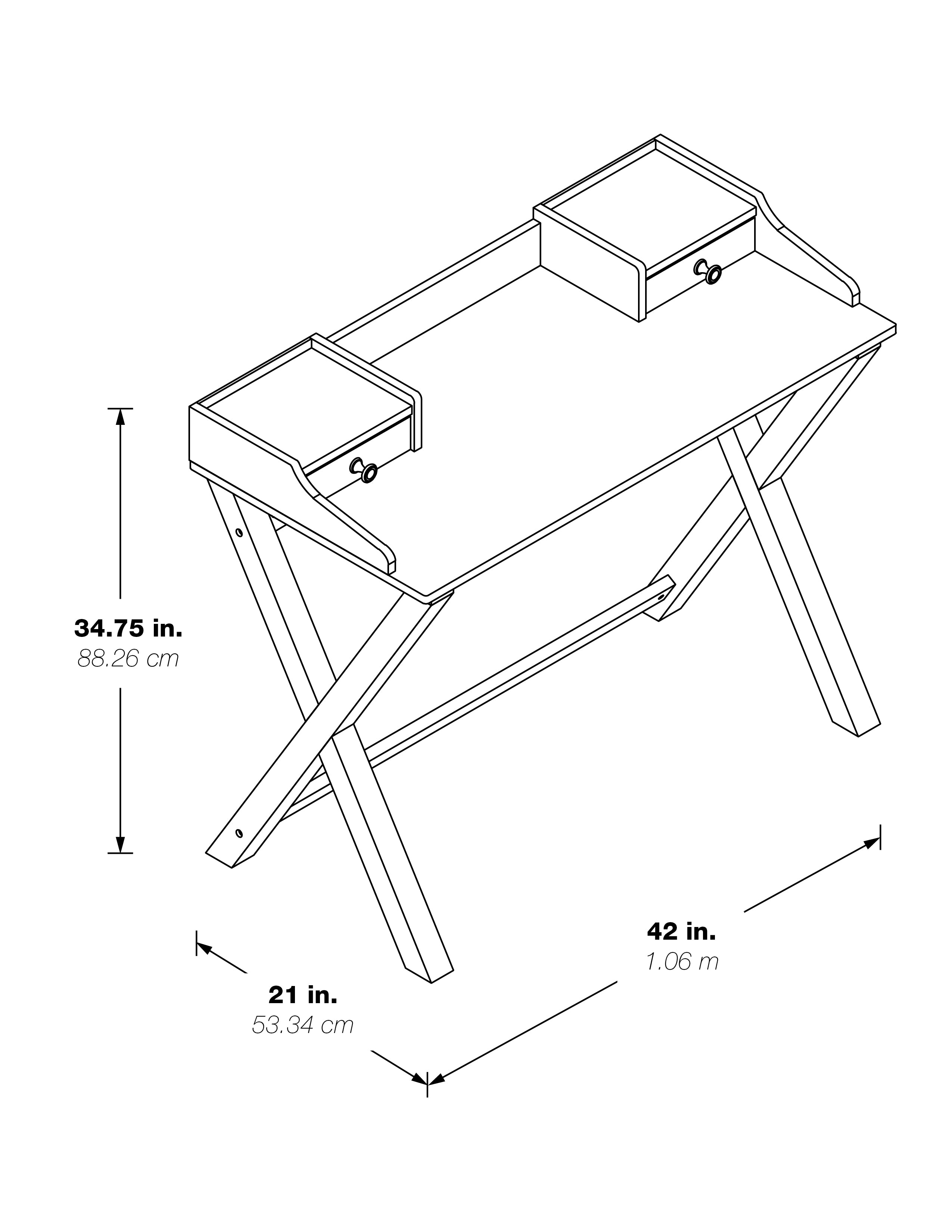 34.75 in.
88.26 cm

42 in.
1.06 m

21 in.
53.34 cm