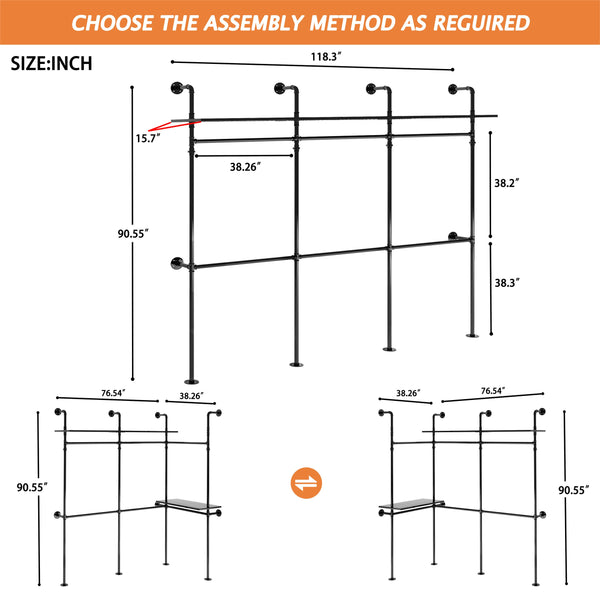 CHOOSE THE ASSEMBLY METHOD AS REGUIRED

SIZE:INCH

118.3″

15.7″

38.26″

38.2″

90.55″

38.3″

76.54″

38.26″

90.55″

38.26″

76.54″

90.55″