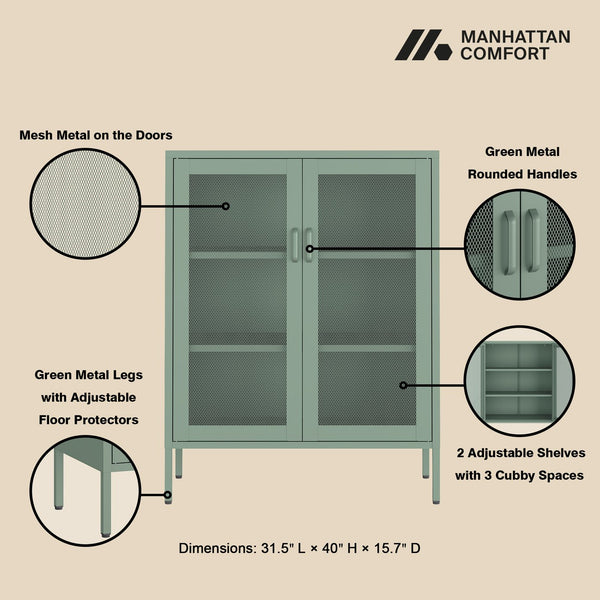 MANHATTAN COMFORT

Mesh Metal on the Doors

Green Metal Rounded Handles

Green Metal Legs with Adjustable Floor Protectors

2 Adjustable Shelves with 3 Cubby Spaces

Dimensions: 31.5" L × 40" H × 15.7" D