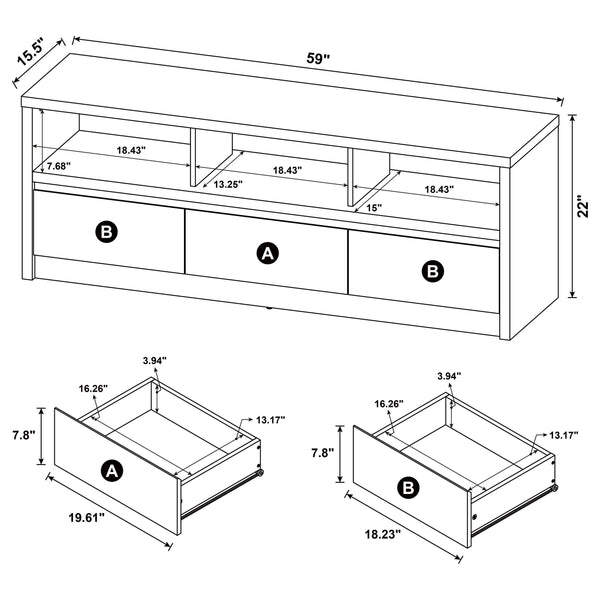 15.5"
59"
22"
18.43"
7.68"
18.43"
13.25"
18.43"
15"
B
A
B
3.94"
16.26"
13.17"
7.8"
A
19.61"
3.94"
16.26"
13.17"
7.8"
B
18.23"