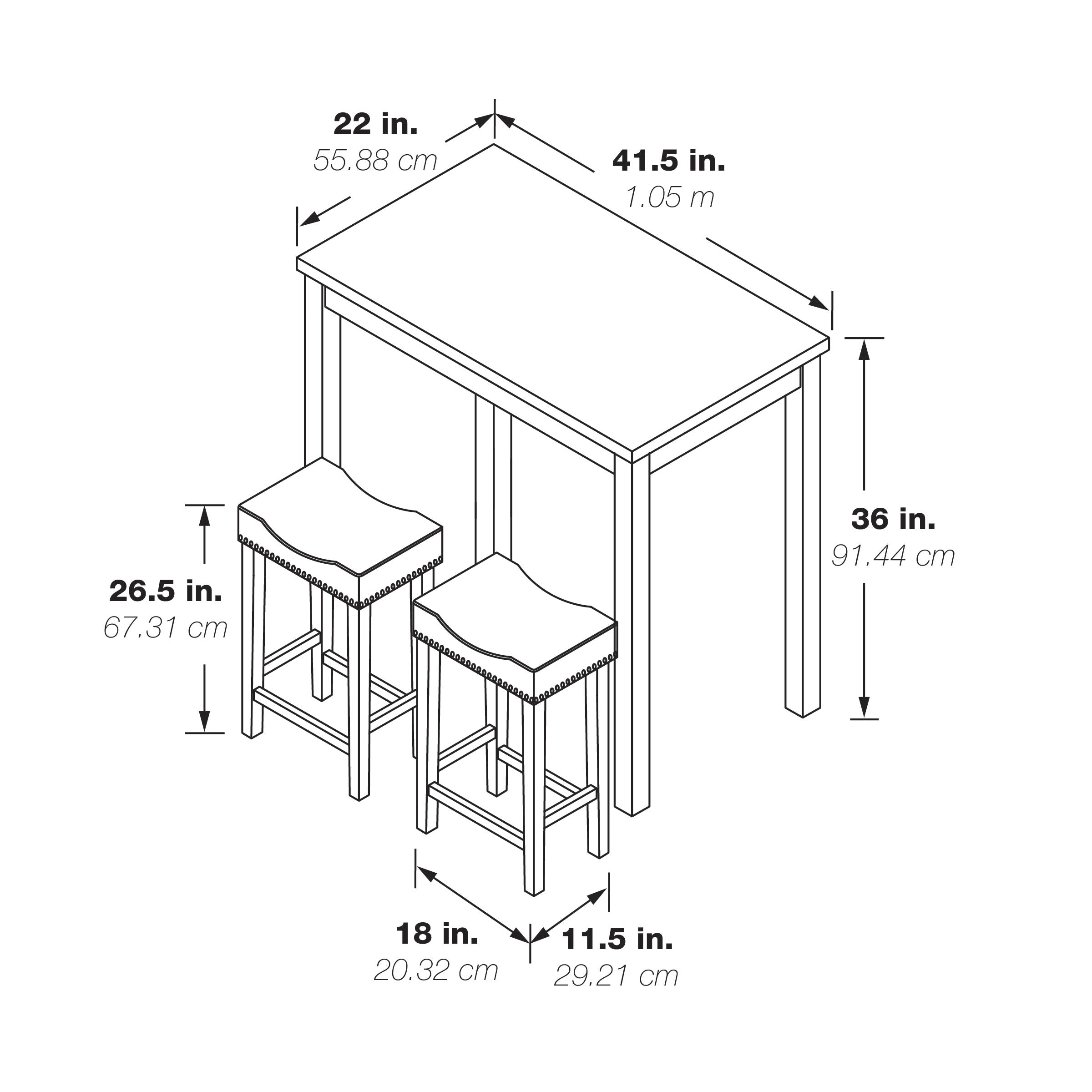 22 in.
55.88 cm

41.5 in.
1.05 m

36 in.
91.44 cm

26.5 in.
67.31 cm

18 in.
20.32 cm

11.5 in.
29.21 cm