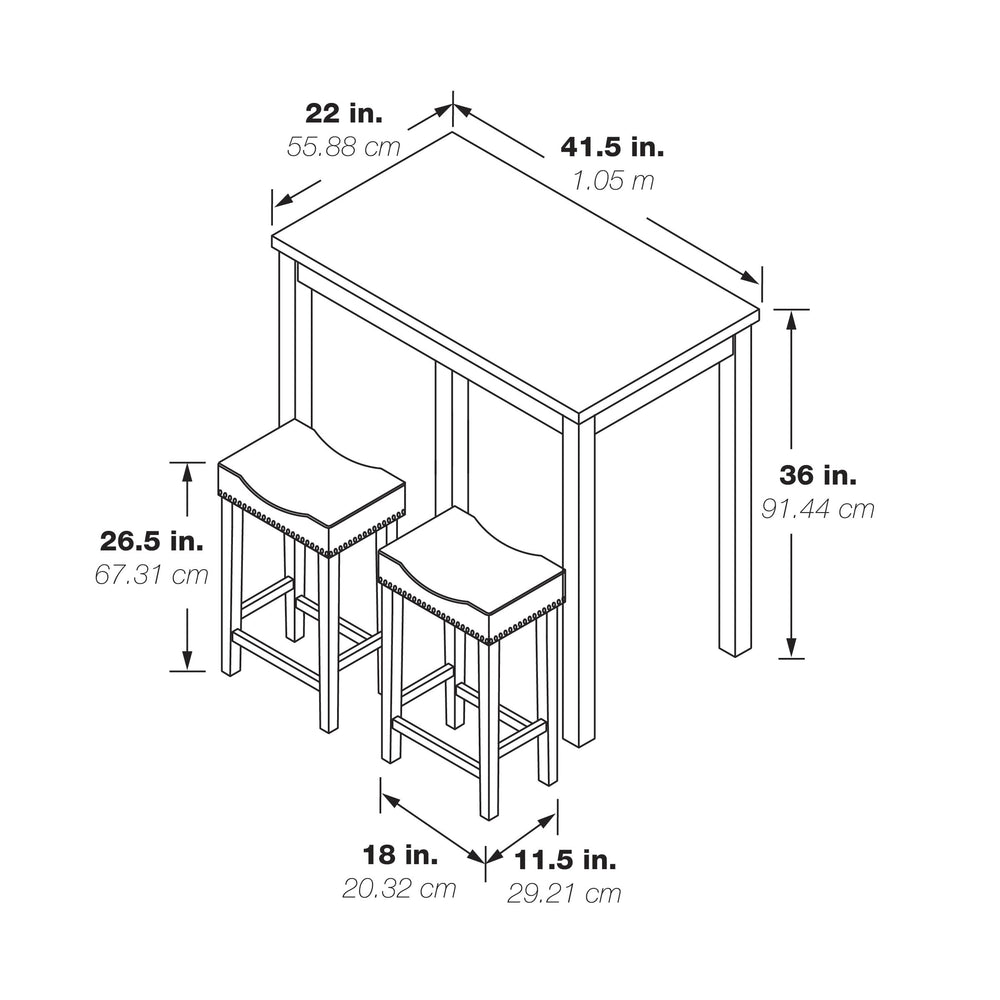 22 in.
55.88 cm

41.5 in.
1.05 m

36 in.
91.44 cm

26.5 in.
67.31 cm

18 in.
20.32 cm

11.5 in.
29.21 cm