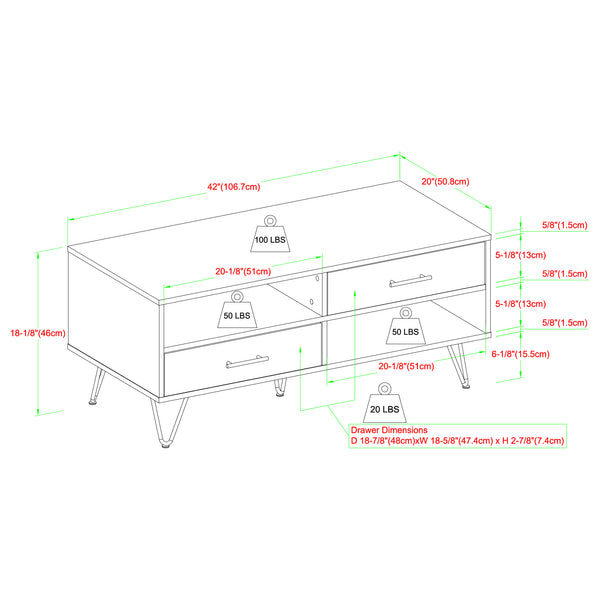 42"(106.7cm)

20"(50.8cm)

100 LBS

5/8"(1.5cm)

5-1/8"(13cm)

20-1/8"(51cm)

5/8"(1.5cm)

50 LBS

5-1/8"(13cm)

18-1/8"(46cm)

50 LBS

5/8"(1.5cm)

6-1/8"(15.5cm)

20-1/8"(51cm)

20 LBS

Drawer Dimensions
D 18-7/8"(48cm)xW 18-5/8"(47.4cm) x H 2-7/8"(7.4cm)