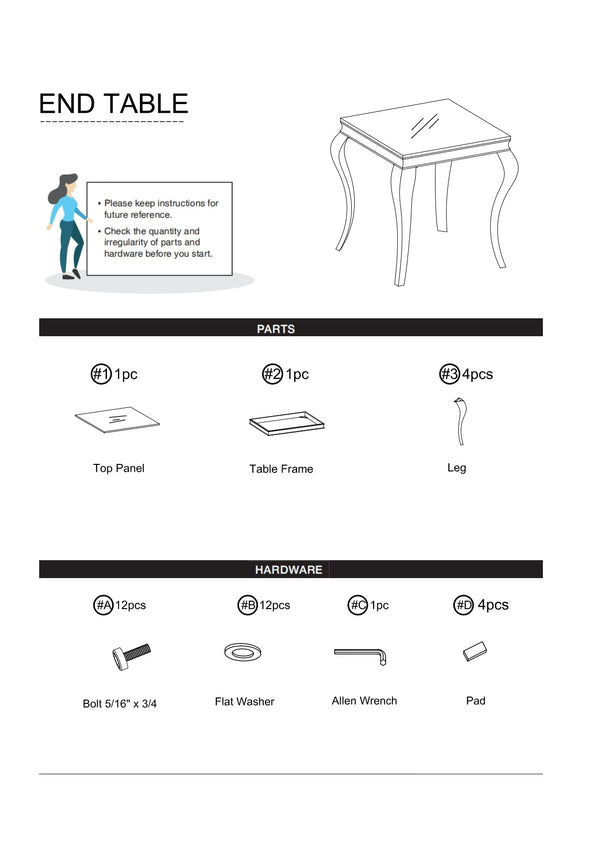 END TABLE

• Please keep instructions for future reference.
• Check the quantity and irregularity of parts and hardware before you start.

PARTS

#1 1pc
Top Panel

#2 1pc
Table Frame

#3 4pcs
Leg

HARDWARE

#A 12pcs
Bolt 5/16" x 3/4

#B 12pcs
Flat Washer

#C 1pc
Allen Wrench

#D 4pcs
Pad